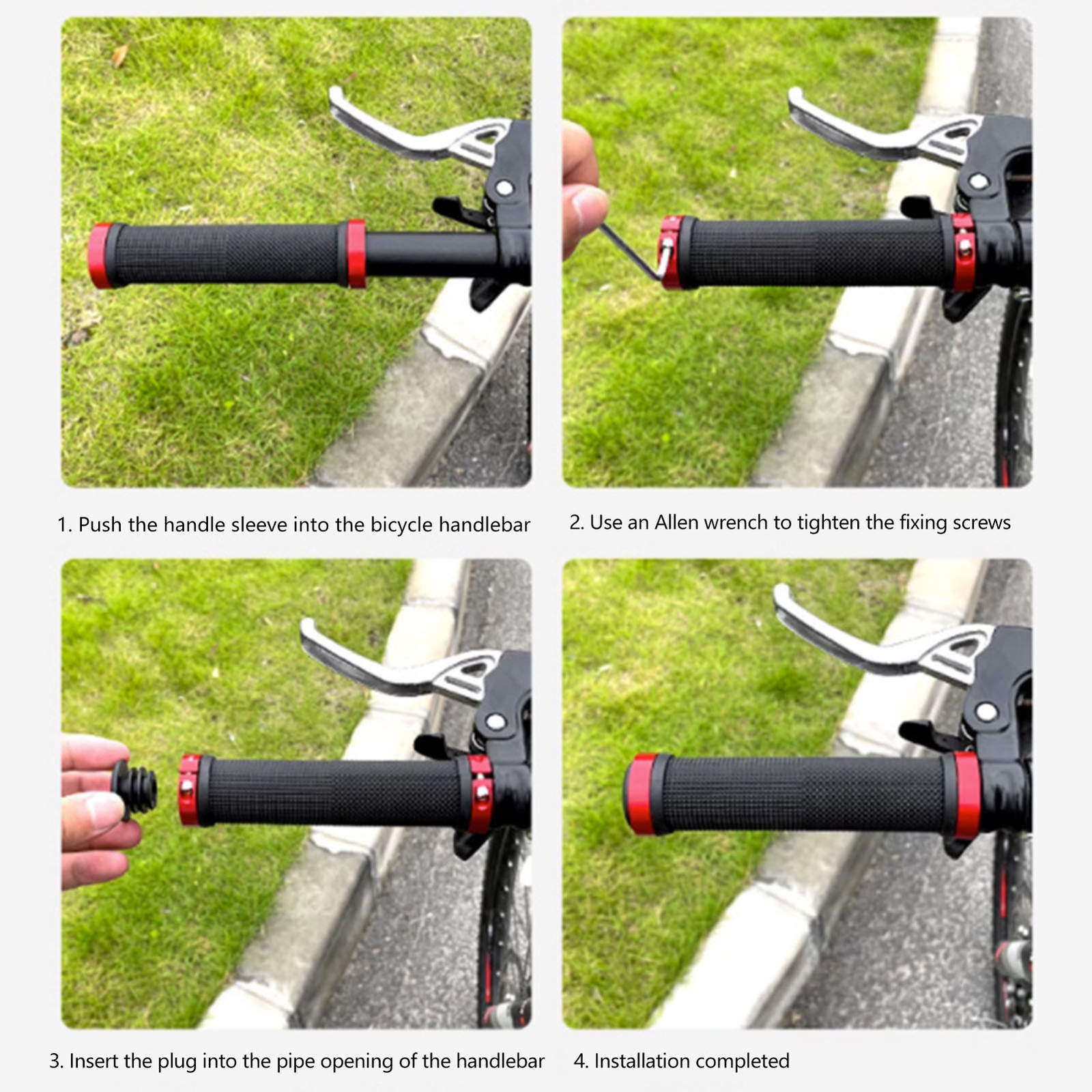 1. Push the handle sleeve into the bicycle handlebar

2. Use an Allen wrench to tighten the fixing screws

3. Insert the plug into the pipe opening of the handlebar

4. Installation completed