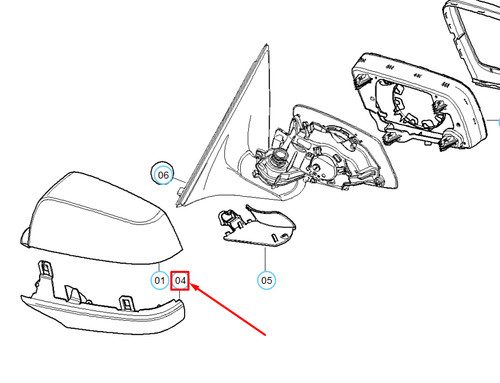 06
01
04
05