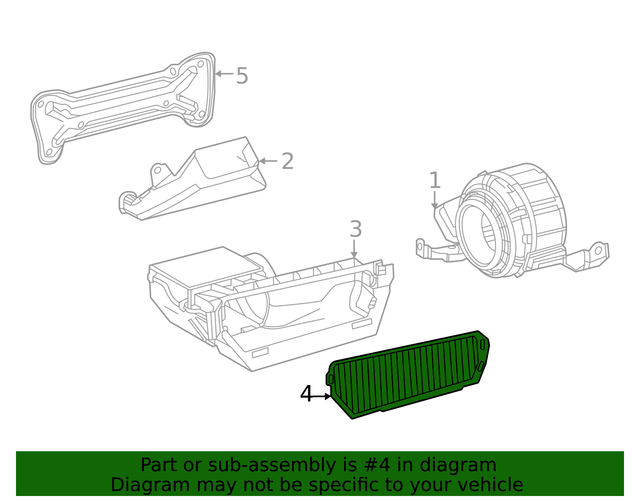 5
2
1
3
4
Part or sub-assembly is #4 in diagram
Diagram may not be specific to your vehicle