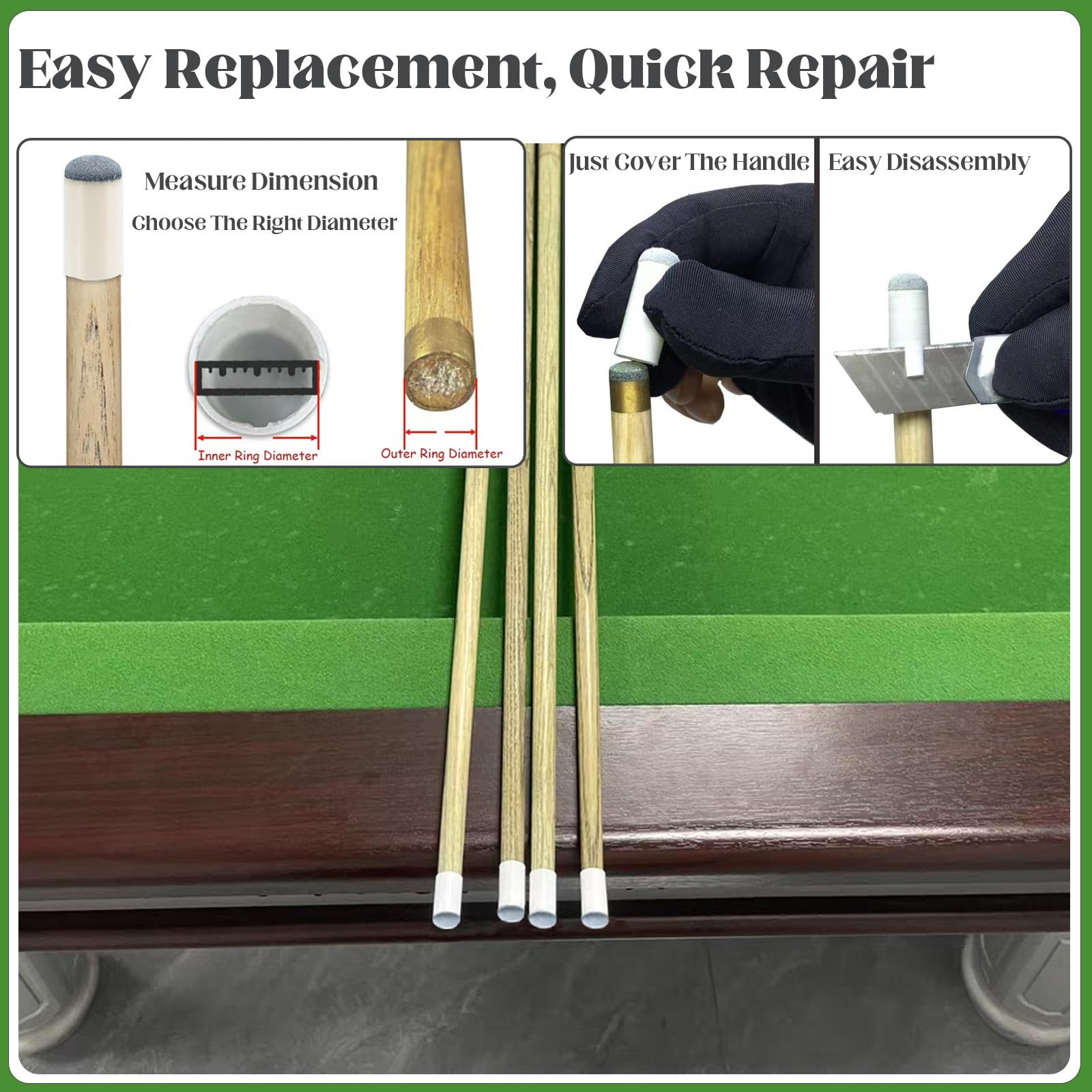 Easy Replacement, Quick Repair

Measure Dimension

Choose The Right Diameter

Inner Ring Diameter

Outer Ring Diameter

Just Cover The Handle

Easy Disassembly