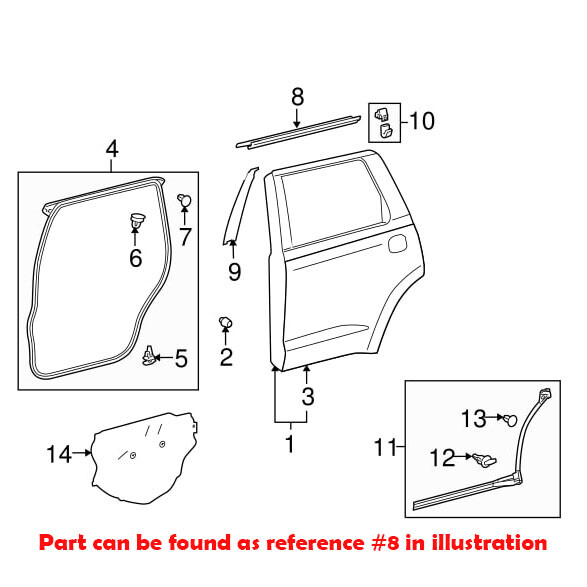 8
10
4
7
6
9
2
5
3
1
13
11
12
14

Part can be found as reference #8 in illustration