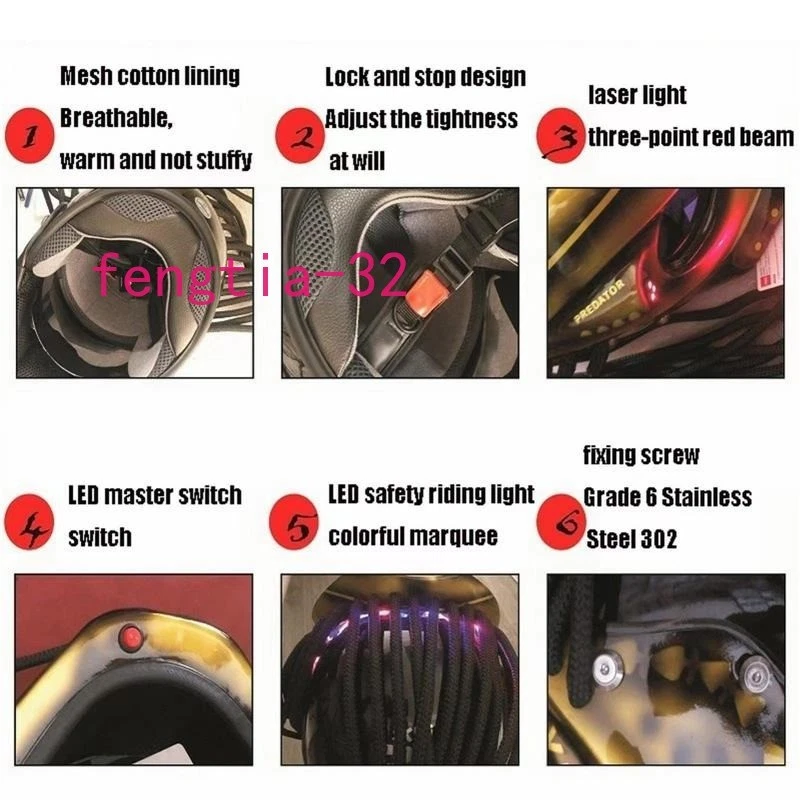 1 Mesh cotton lining
Breathable,
warm and not stuffy

2 Lock and stop design
Adjust the tightness
at will

3 laser light
three-point red beam

fengtia-32

PREDATOR

4 LED master switch
switch

5 LED safety riding light
colorful marquee

6 fixing screw
Grade 6 Stainless
Steel 302