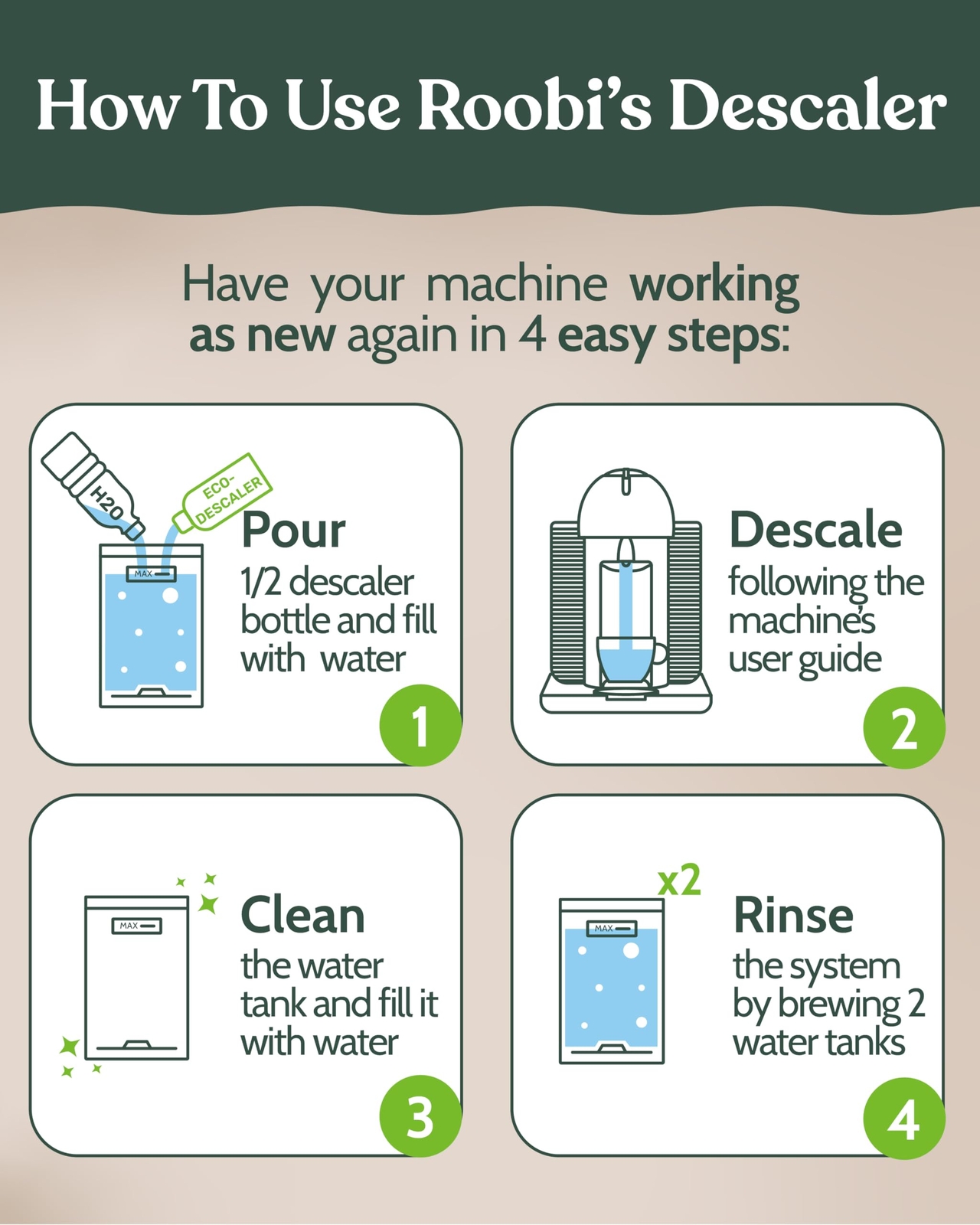 How To Use Roobi's Descaler

Have your machine working as new again in 4 easy steps:

H2O

ECO-DESCALER

MAX

Pour
1/2 descaler bottle and fill with water

1

Descale
following the machine's user guide

2

MAX

Clean
the water tank and fill it with water

3

x2

MAX

Rinse
the system by brewing 2 water tanks

4