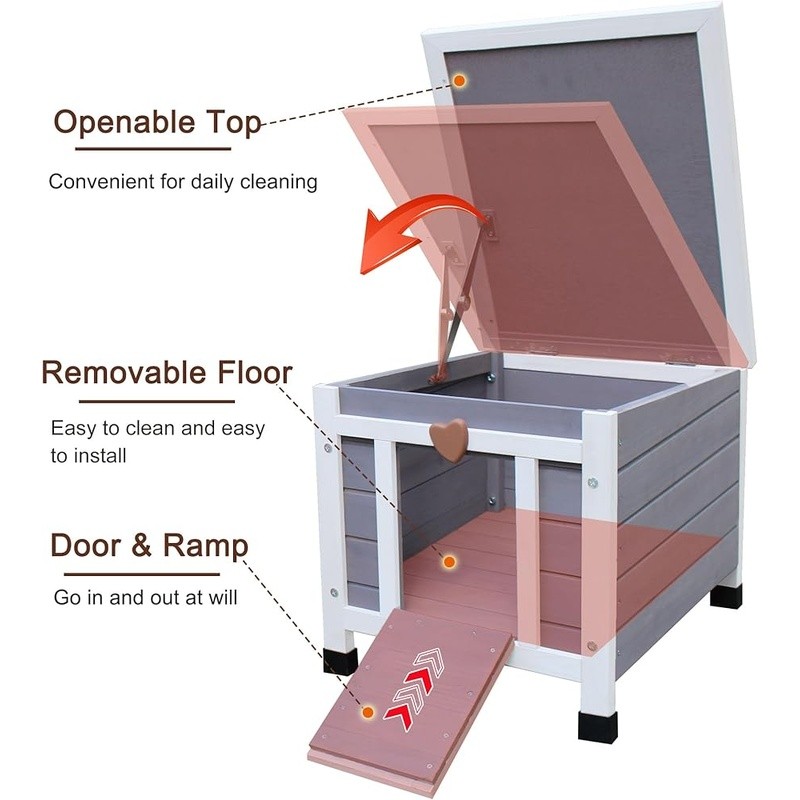 Openable Top

Convenient for daily cleaning

Removable Floor

Easy to clean and easy to install

Door & Ramp

Go in and out at will