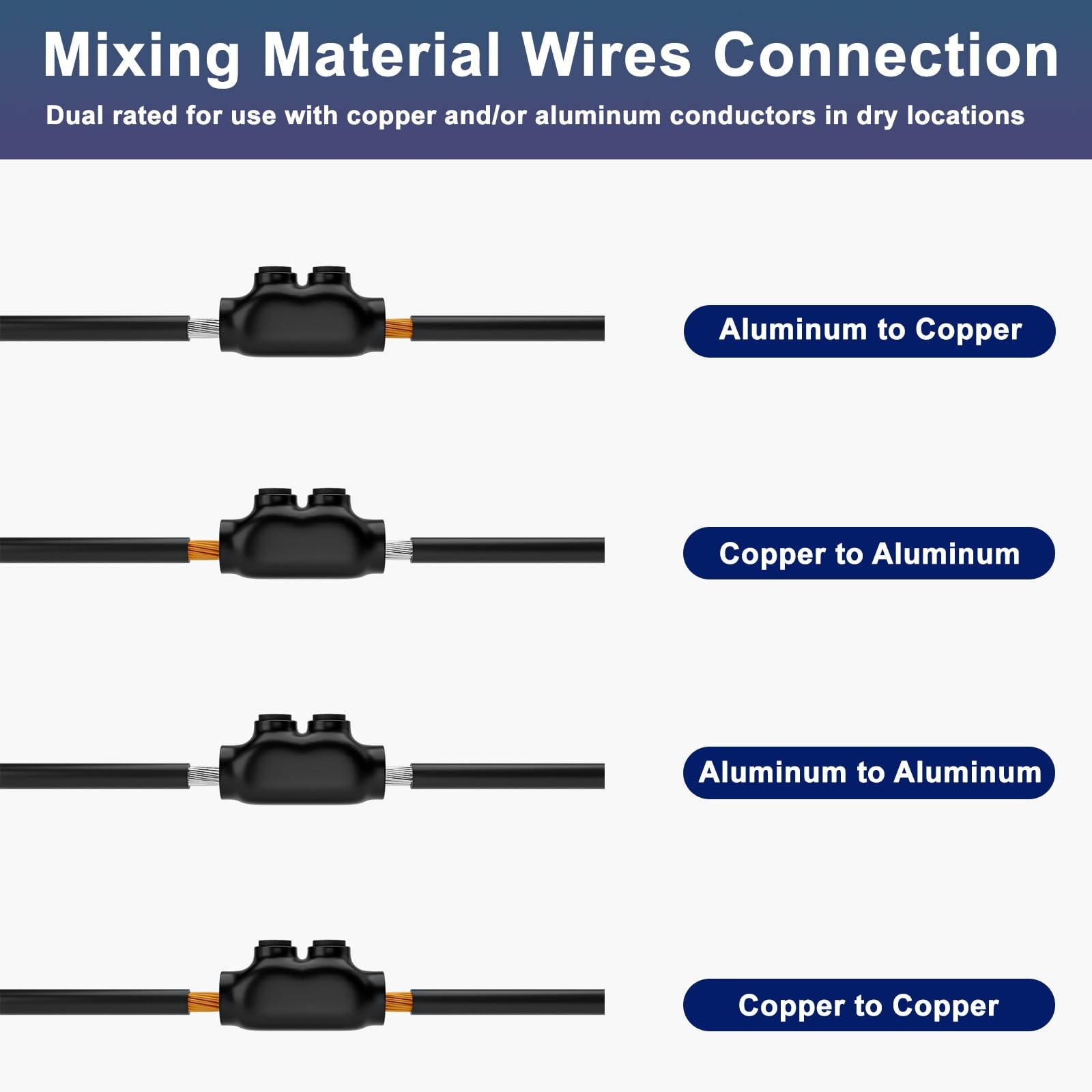 Mixing Material Wires Connection

Dual rated for use with copper and/or aluminum conductors in dry locations

Aluminum to Copper

Copper to Aluminum

Aluminum to Aluminum

Copper to Copper