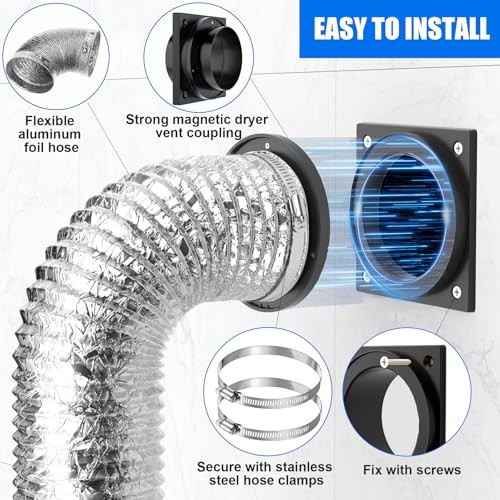 EASY TO INSTALL

Flexible aluminum foil hose

Strong magnetic dryer vent coupling

Secure with stainless steel hose clamps

Fix with screws