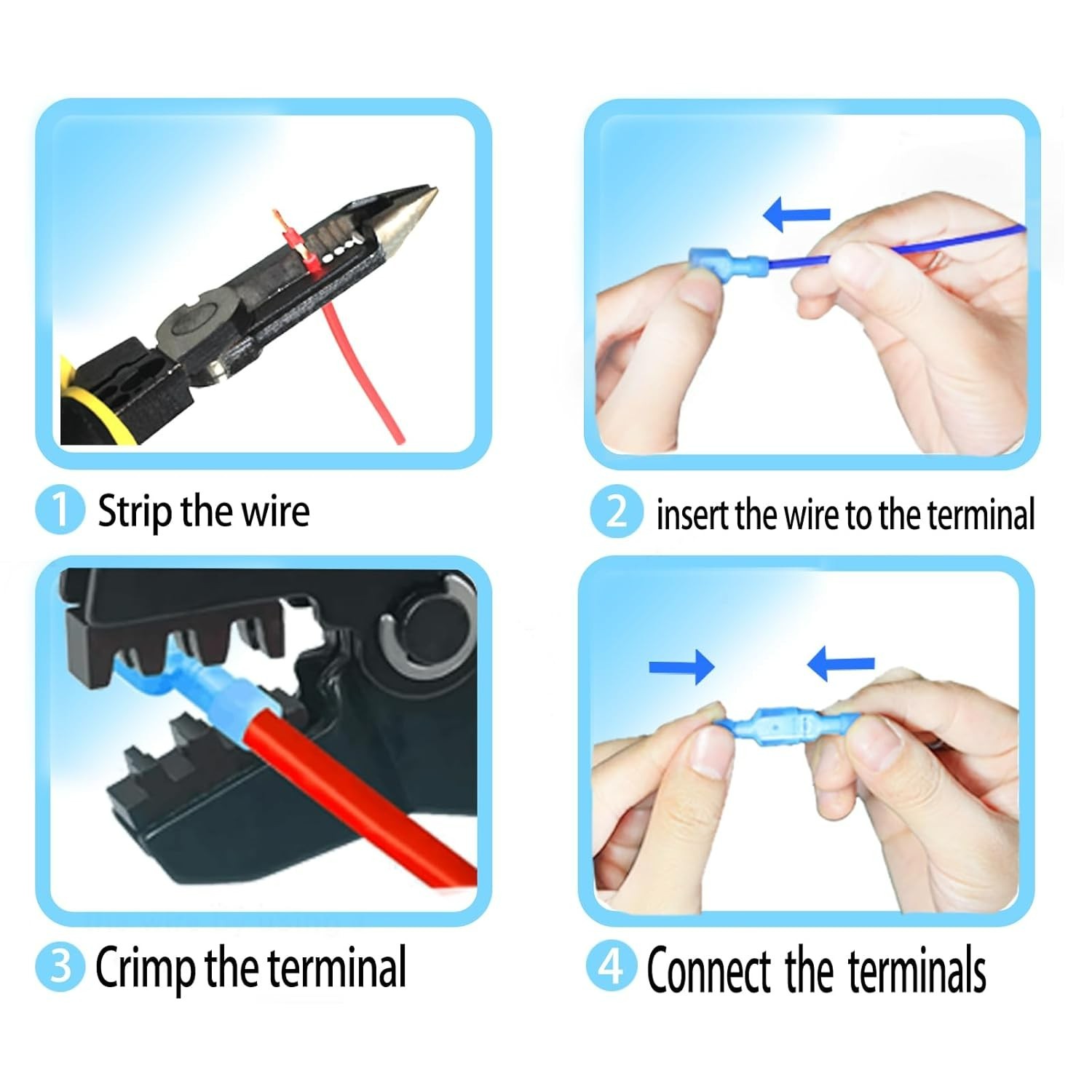 1 Strip the wire

2 insert the wire to the terminal

3 Crimp the terminal

4 Connect the terminals