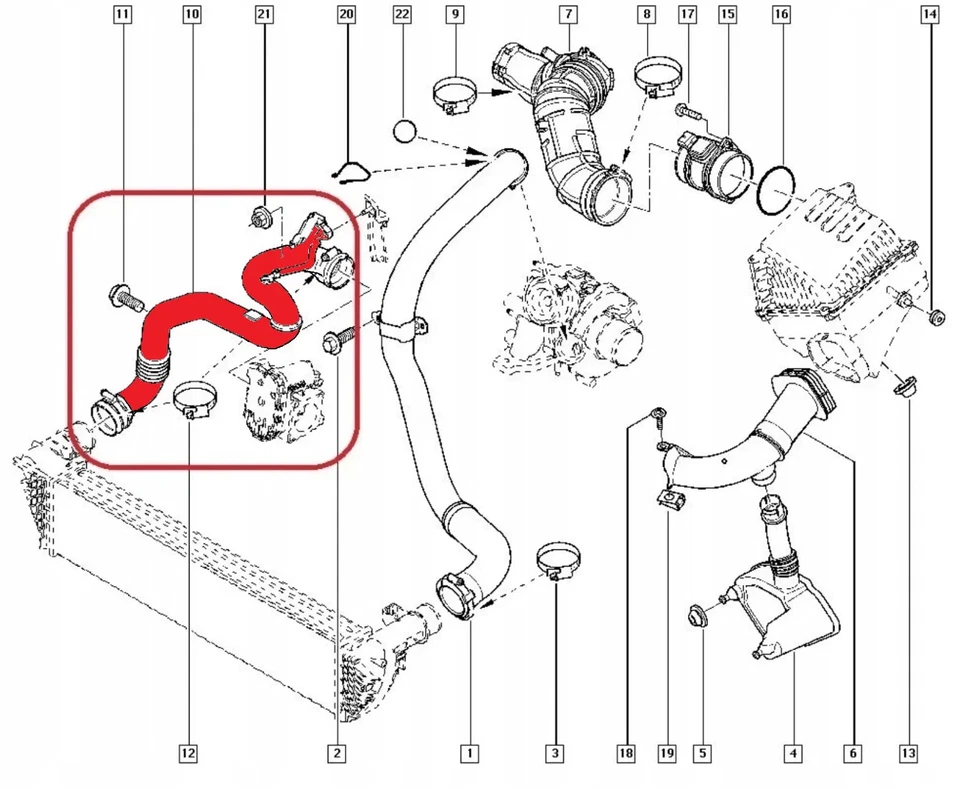 11
10
21
20
22
9
7
8
17
15
16
14
12
2
1
3
18
19
5
4
6
13