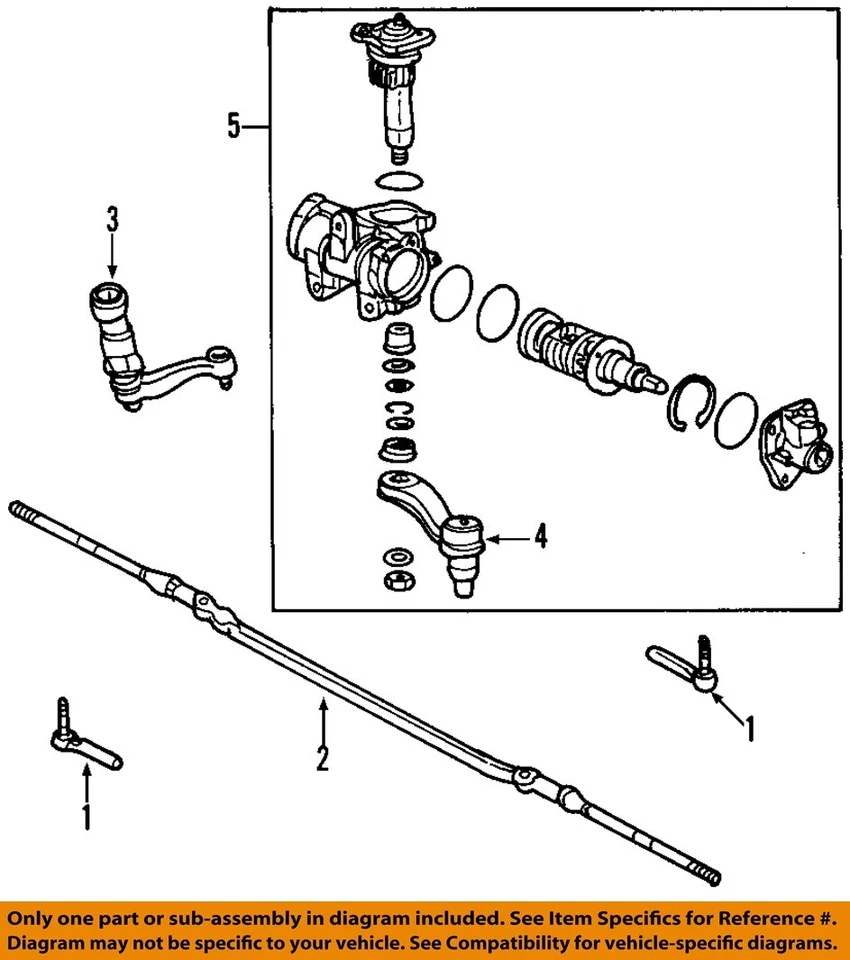 5

3

4

1

2

1

Only one part or sub-assembly in diagram included. See Item Specifics for Reference #.
Diagram may not be specific to your vehicle. See Compatibility for vehicle-specific diagrams.