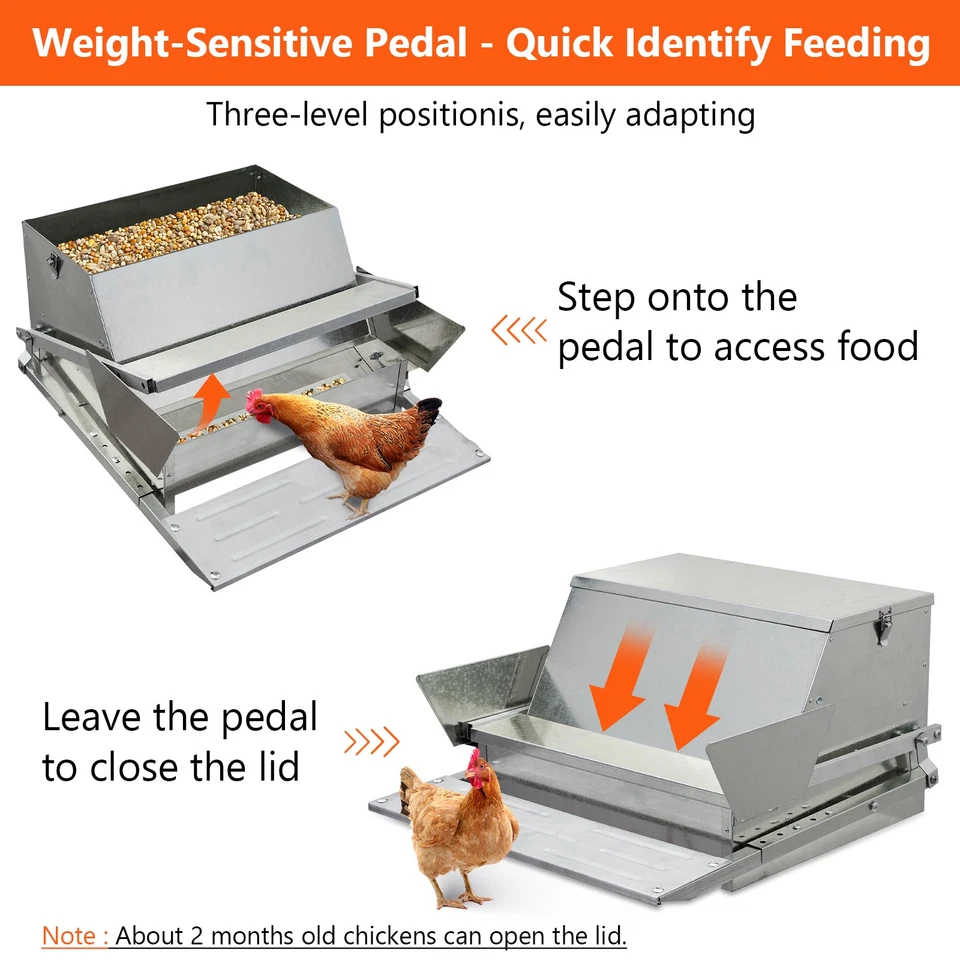 Weight-Sensitive Pedal - Quick Identify Feeding

Three-level positionis, easily adapting

Step onto the pedal to access food

Leave the pedal to close the lid

Note : About 2 months old chickens can open the lid.