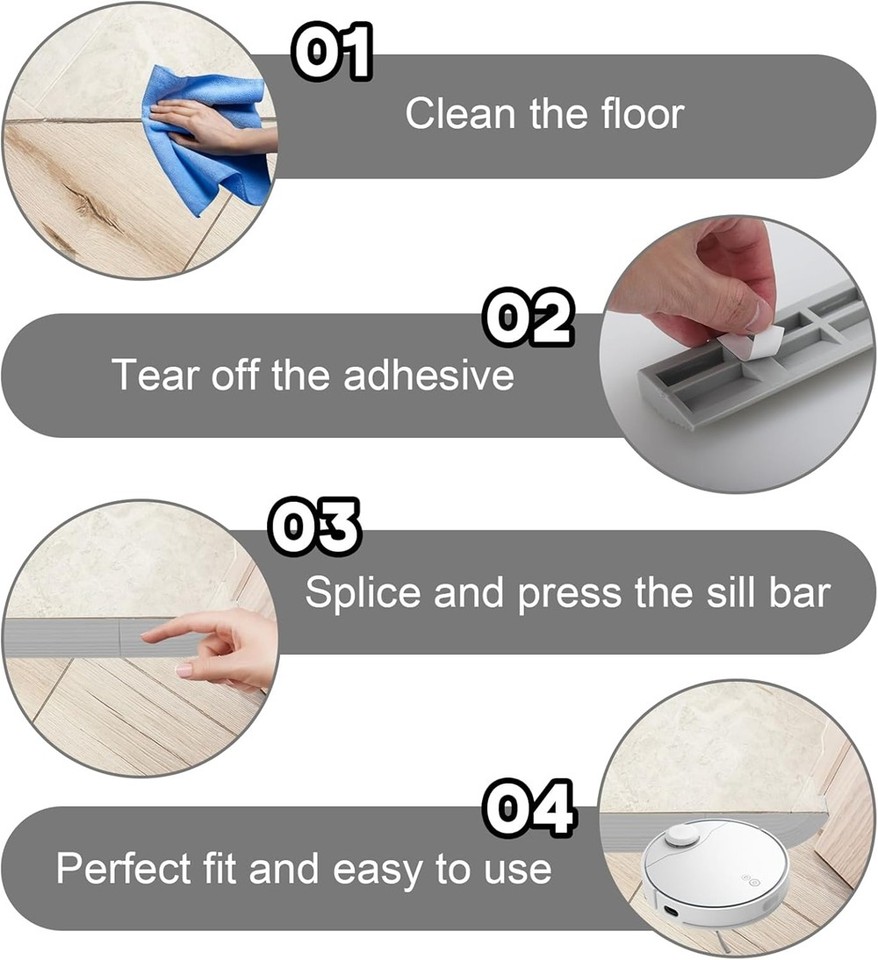 01
Clean the floor

02
Tear off the adhesive

03
Splice and press the sill bar

04
Perfect fit and easy to use