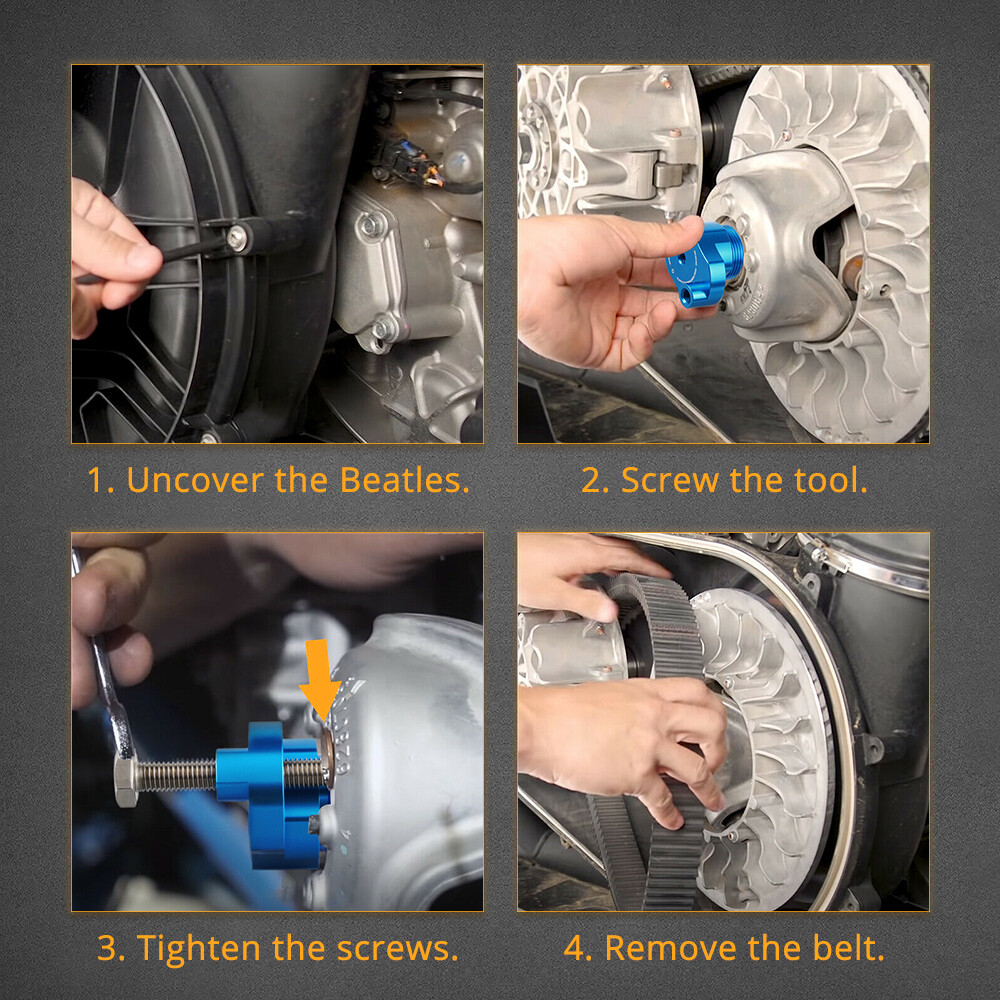 1. Uncover the Beatles.

2. Screw the tool.

3. Tighten the screws.

4. Remove the belt.