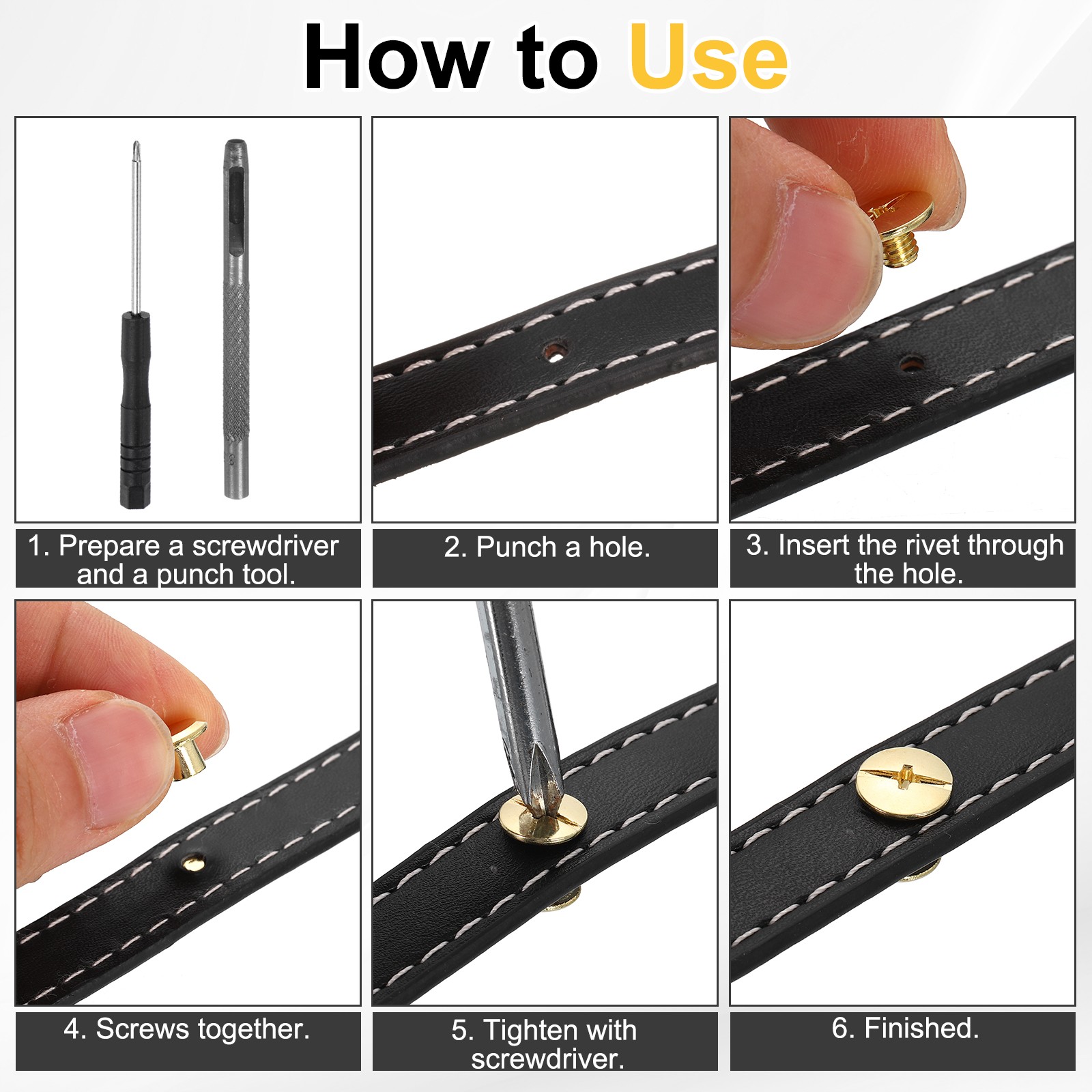 How to Use

1. Prepare a screwdriver and a punch tool.

2. Punch a hole.

3. Insert the rivet through the hole.

4. Screws together.

5. Tighten with screwdriver.

6. Finished.