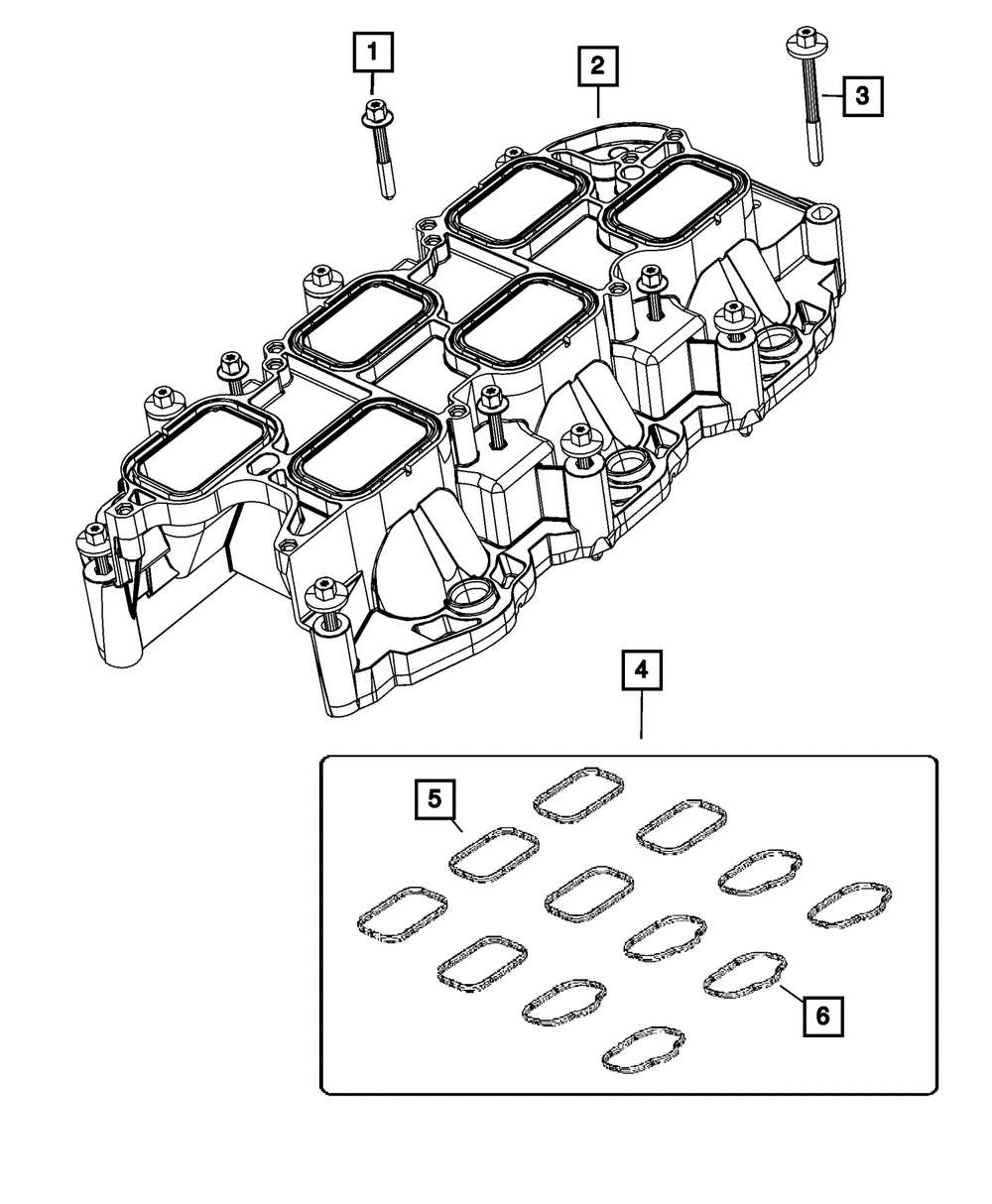 1
2
3
4
5
6