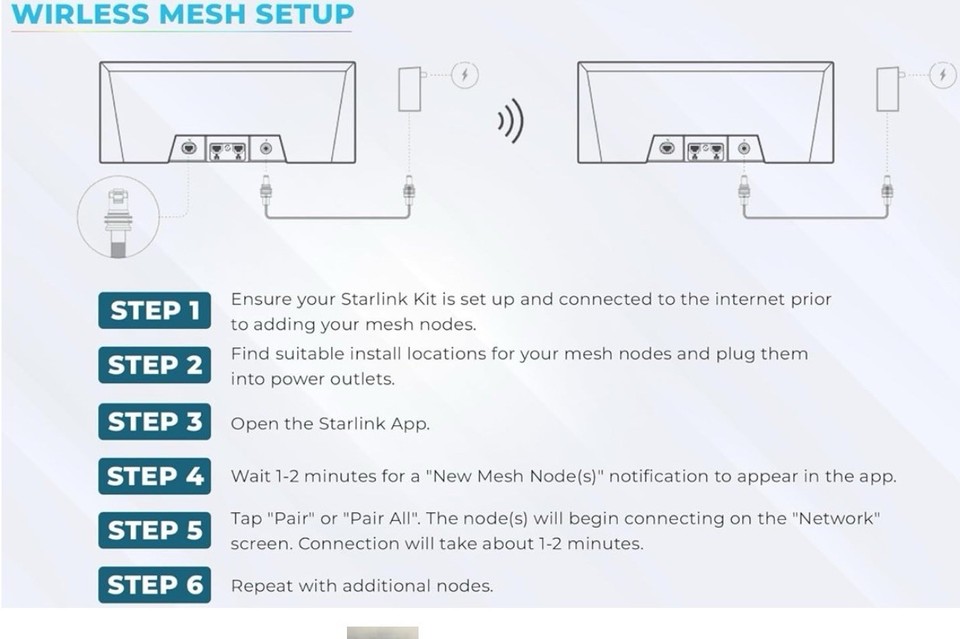 WIRLESS MESH SETUP

STEP 1 Ensure your Starlink Kit is set up and connected to the internet prior to adding your mesh nodes.

STEP 2 Find suitable install locations for your mesh nodes and plug them into power outlets.

STEP 3 Open the Starlink App.

STEP 4 Wait 1-2 minutes for a "New Mesh Node(s)" notification to appear in the app.

STEP 5 Tap "Pair" or "Pair All". The node(s) will begin connecting on the "Network" screen. Connection will take about 1-2 minutes.

STEP 6 Repeat with additional nodes.