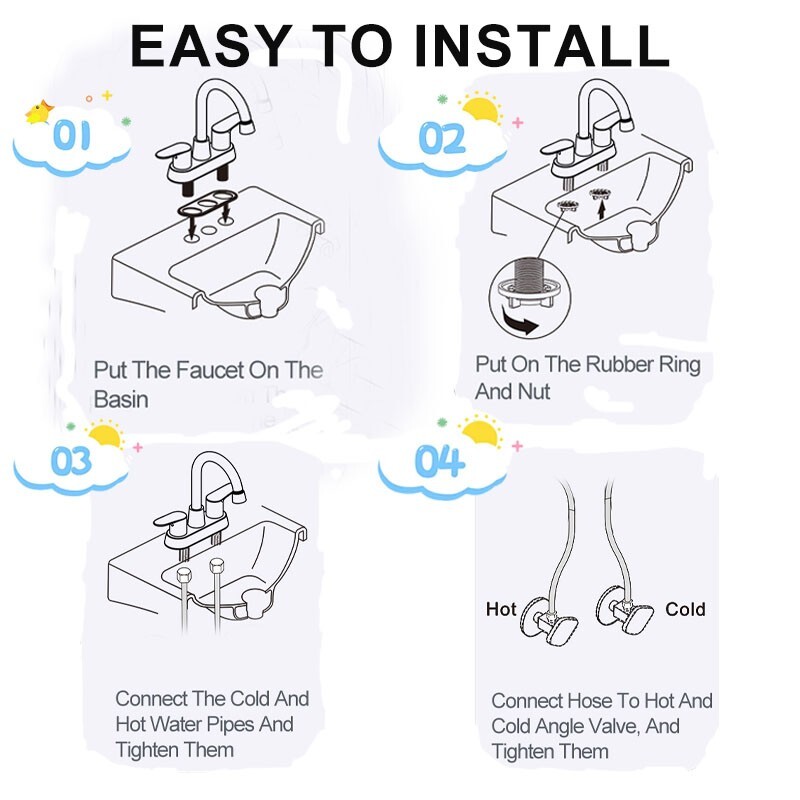 EASY TO INSTALL

01

Put The Faucet On The Basin

02

Put On The Rubber Ring And Nut

03

Connect The Cold And Hot Water Pipes And Tighten Them

04

Hot

Cold

Connect Hose To Hot And Cold Angle Valve, And Tighten Them