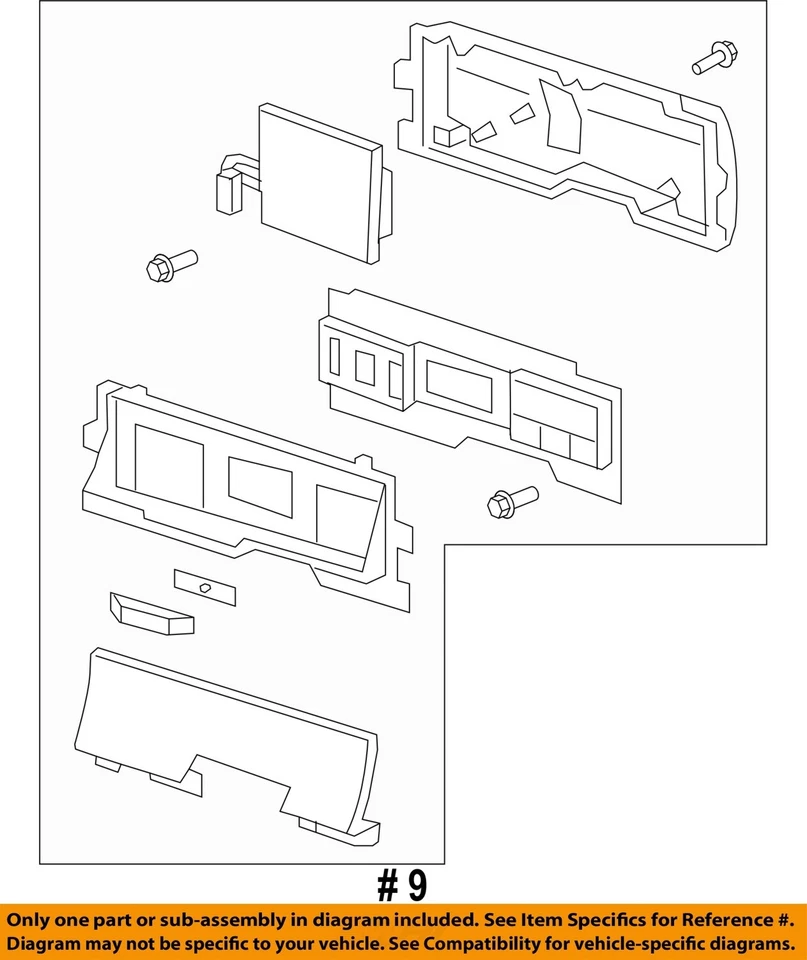 # 9

Only one part or sub-assembly in diagram included. See Item Specifics for Reference #. Diagram may not be specific to your vehicle. See Compatibility for vehicle-specific diagrams.