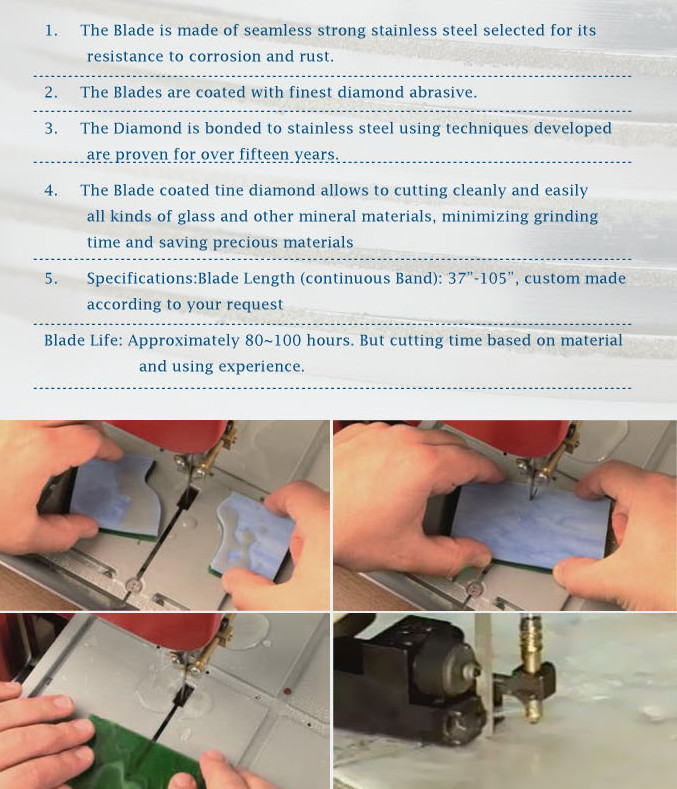 1. The Blade is made of seamless strong stainless steel selected for its resistance to corrosion and rust.

2. The Blades are coated with finest diamond abrasive.

3. The Diamond is bonded to stainless steel using techniques developed are proven for over fifteen years.

4. The Blade coated tine diamond allows to cutting cleanly and easily all kinds of glass and other mineral materials, minimizing grinding time and saving precious materials

5. Specifications:Blade Length (continuous Band): 37"-105", custom made according to your request

Blade Life: Approximately 80~100 hours. But cutting time based on material and using experience.