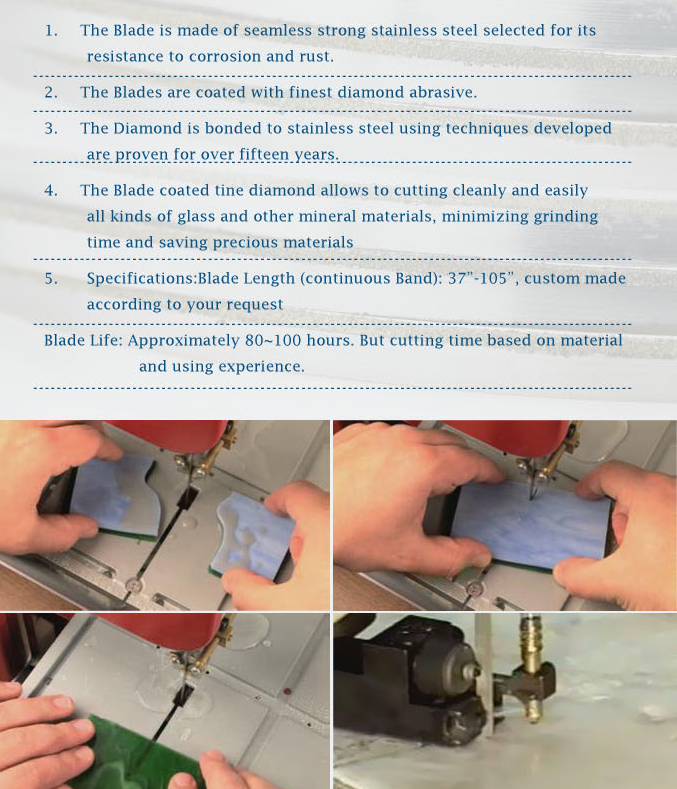 1. The Blade is made of seamless strong stainless steel selected for its resistance to corrosion and rust.

2. The Blades are coated with finest diamond abrasive.

3. The Diamond is bonded to stainless steel using techniques developed are proven for over fifteen years.

4. The Blade coated tine diamond allows to cutting cleanly and easily all kinds of glass and other mineral materials, minimizing grinding time and saving precious materials

5. Specifications:Blade Length (continuous Band): 37"-105", custom made according to your request

Blade Life: Approximately 80~100 hours. But cutting time based on material and using experience.