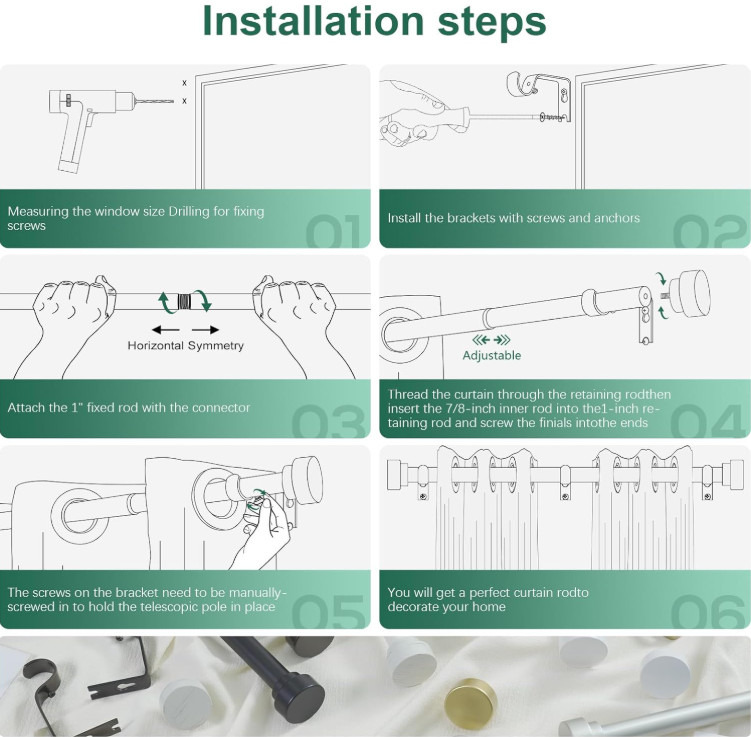 Installation steps

x
x

Measuring the window size Drilling for fixing screws

01

Install the brackets with screws and anchors

02

Horizontal Symmetry

Attach the 1" fixed rod with the connector

03

Adjustable

Thread the curtain through the retaining rodthen insert the 7/8-inch inner rod into the1-inch retaining rod and screw the finials intothe ends

04

The screws on the bracket need to be manually-screwed in to hold the telescopic pole in place

05

You will get a perfect curtain rodto decorate your home

06