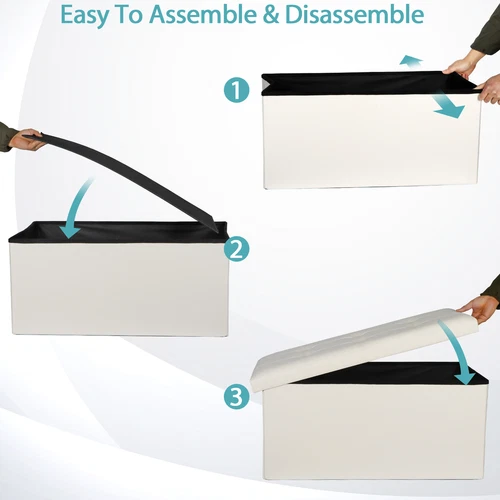 Easy To Assemble & Disassemble

1

2

3