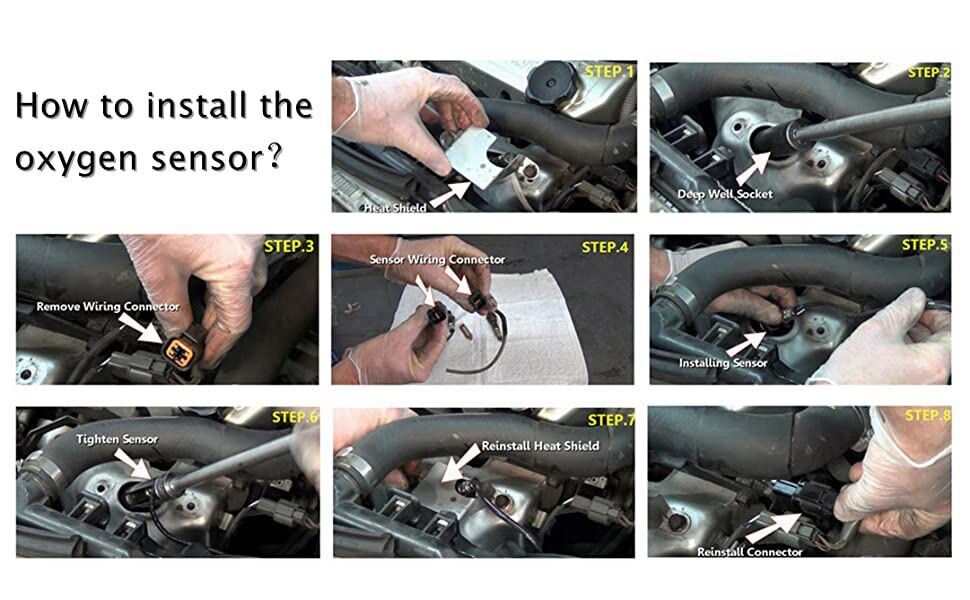 How to install the oxygen sensor?

STEP.1
Heat Shield

STEP.2
Deep Well Socket

STEP.3
Remove Wiring Connector

STEP.4
Sensor Wiring Connector

STEP.5
Installing Sensor

STEP.6
Tighten Sensor

STEP.7
Reinstall Heat Shield

STEP.8
Reinstall Connector