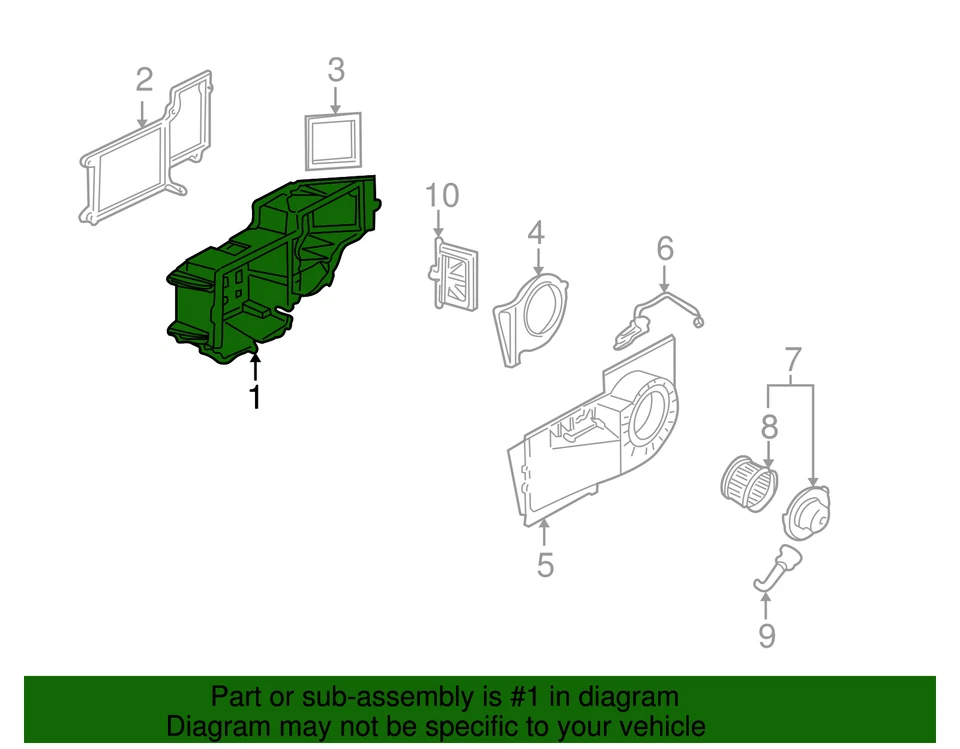 2
3
10
4
6
1
7
8
5
9

Part or sub-assembly is #1 in diagram
Diagram may not be specific to your vehicle