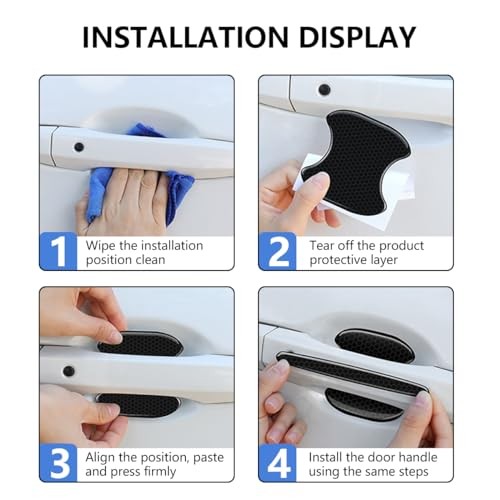 INSTALLATION DISPLAY

1 Wipe the installation position clean

2 Tear off the product protective layer

3 Align the position, paste and press firmly

4 Install the door handle using the same steps