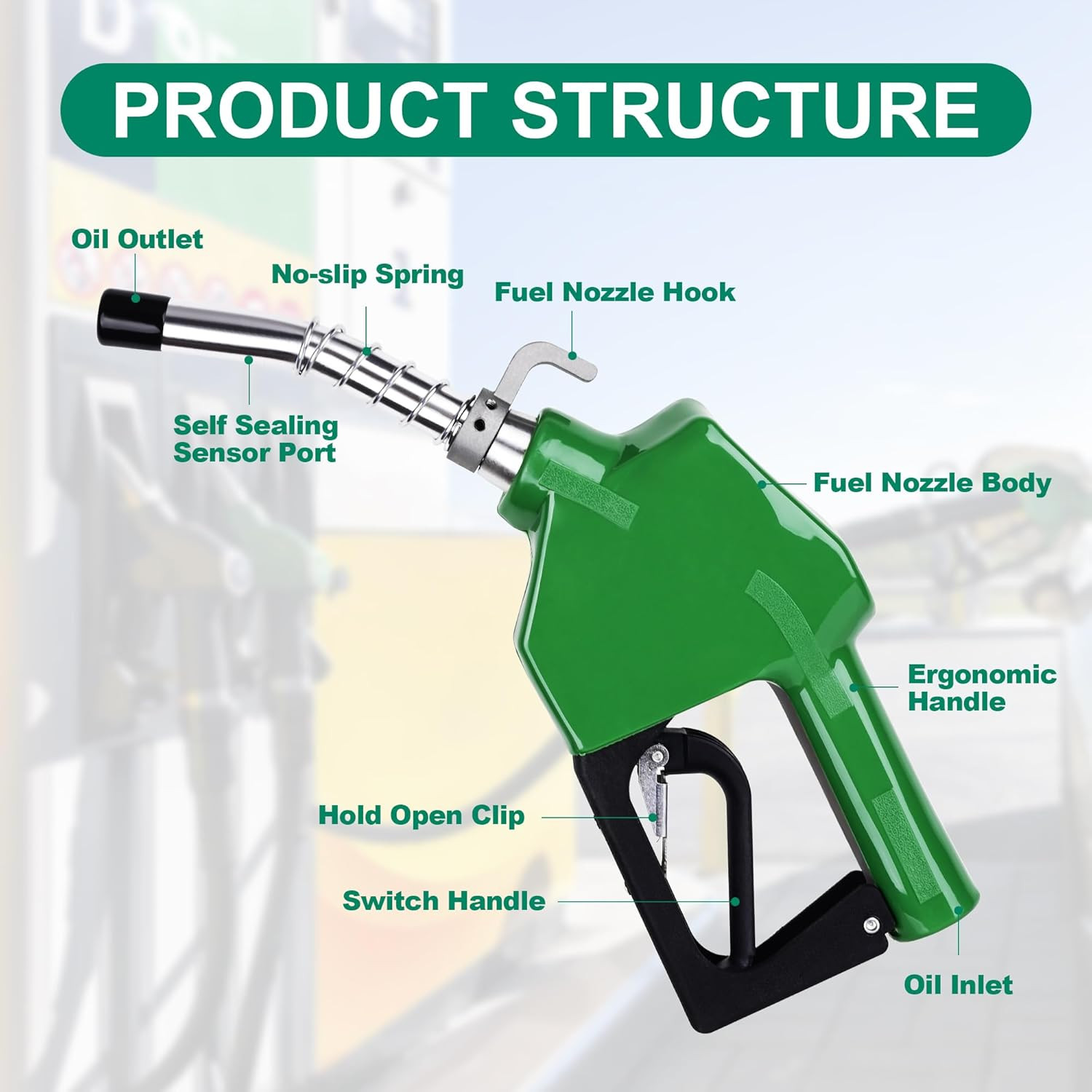 PRODUCT STRUCTURE

Oil Outlet

No-slip Spring

Fuel Nozzle Hook

Self Sealing Sensor Port

Fuel Nozzle Body

Ergonomic Handle

Hold Open Clip

Switch Handle

Oil Inlet