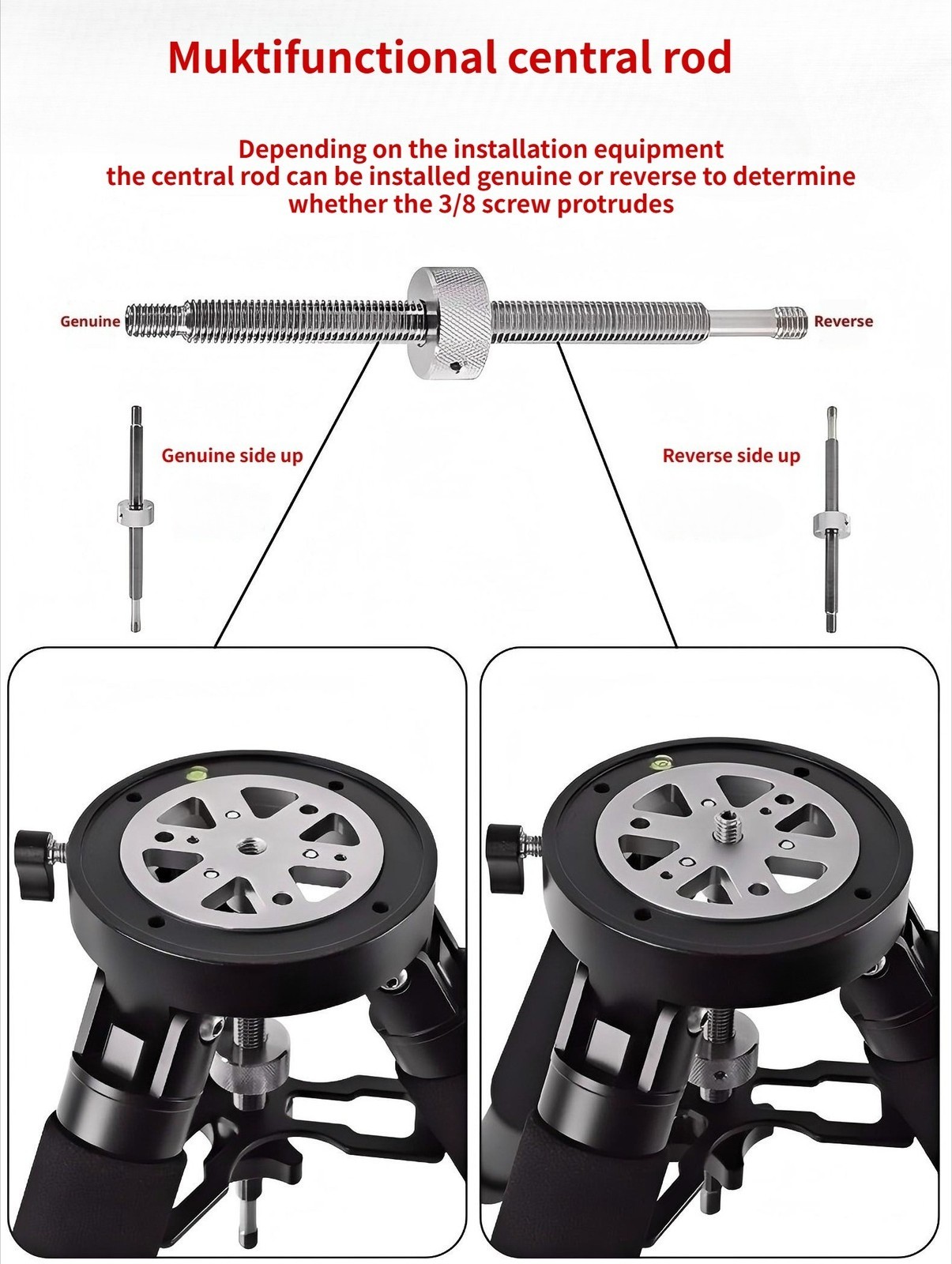 Muktifunctional central rod

Depending on the installation equipment the central rod can be installed genuine or reverse to determine whether the 3/8 screw protrudes

Genuine

Reverse

Genuine side up

Reverse side up