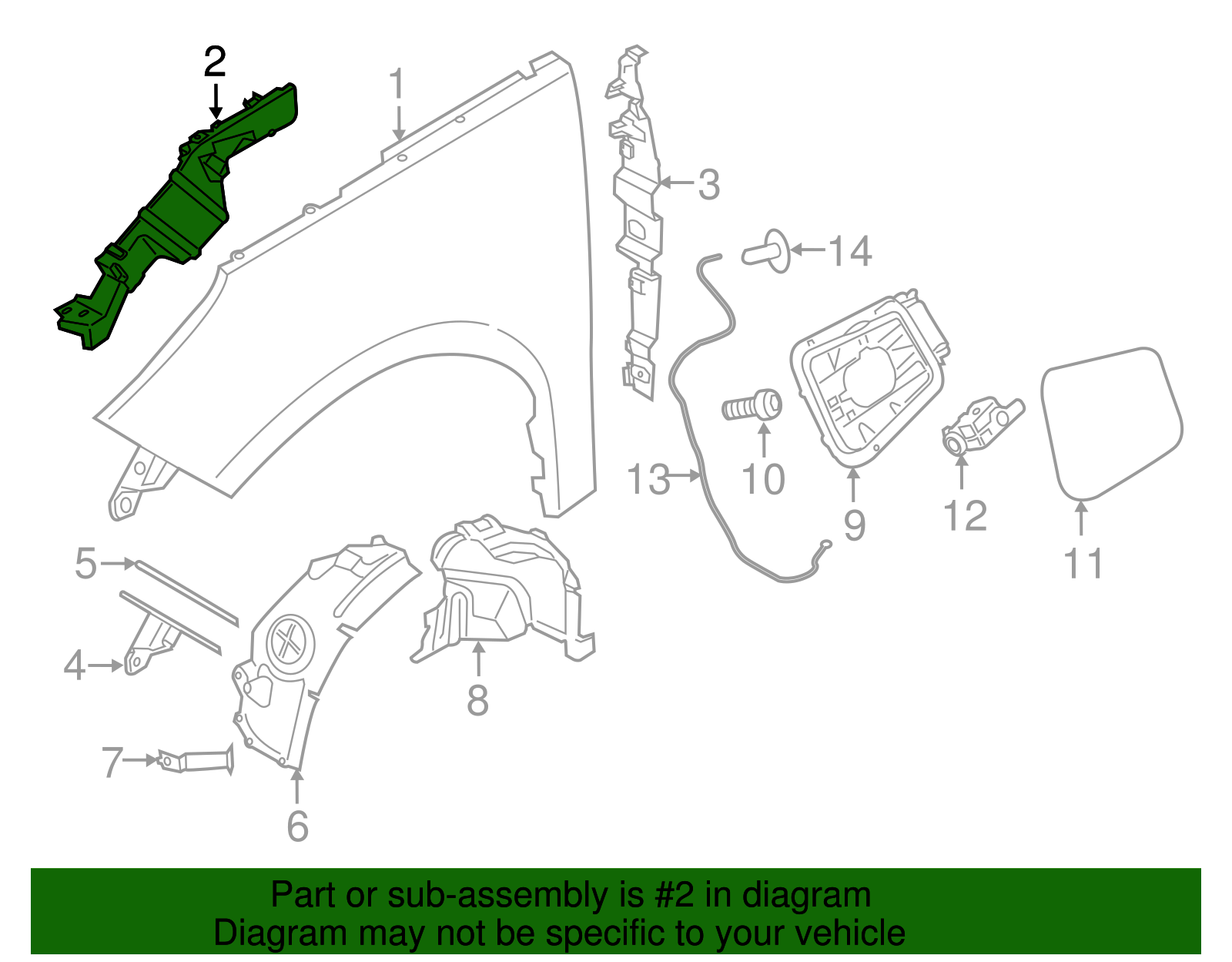 2
1
3
14
13
10
9
12
11
5
4
7
6
8

Part or sub-assembly is #2 in diagram
Diagram may not be specific to your vehicle