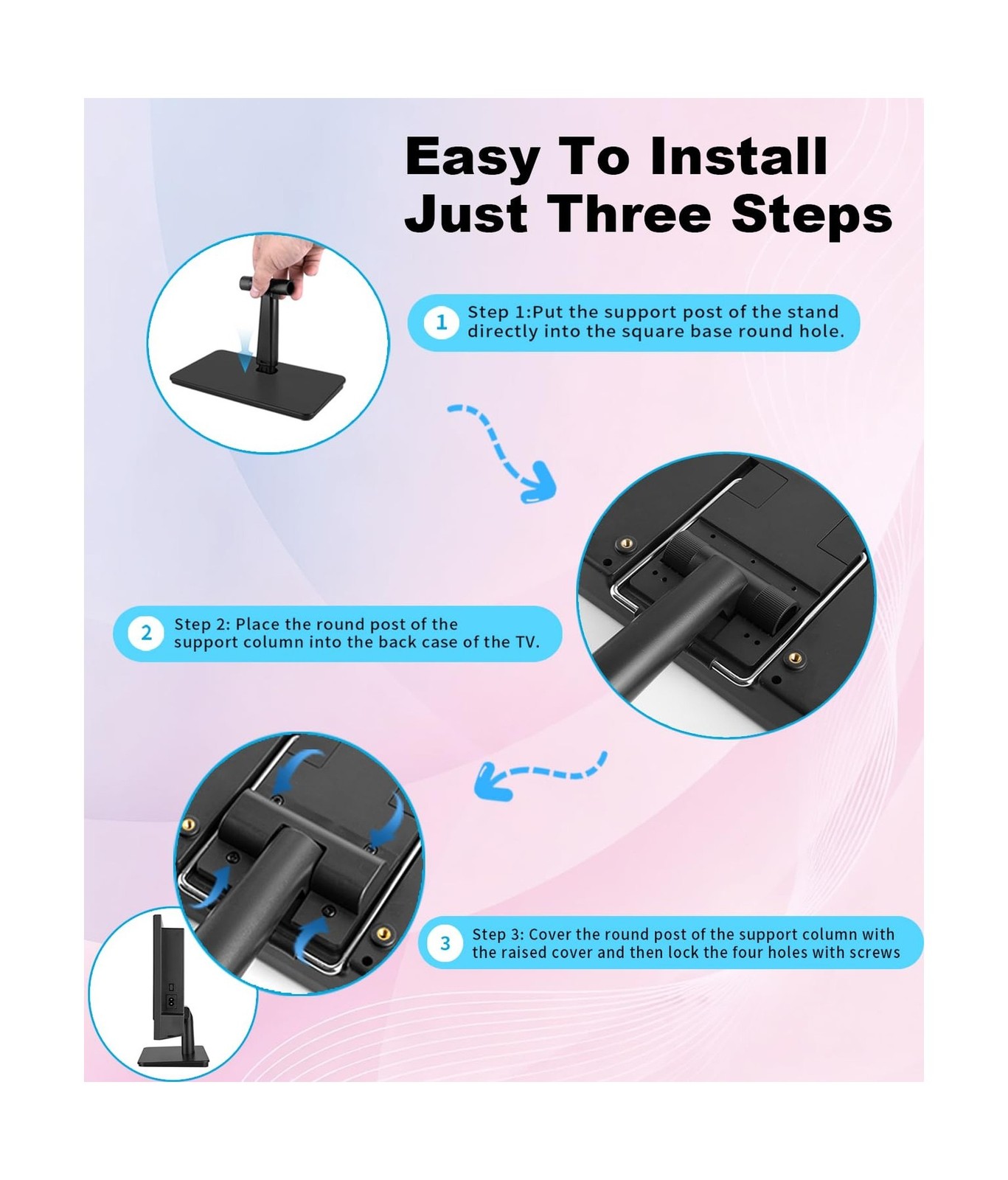 Easy To Install
Just Three Steps

1 Step 1:Put the support post of the stand directly into the square base round hole.

2 Step 2: Place the round post of the support column into the back case of the TV.

3 Step 3: Cover the round post of the support column with the raised cover and then lock the four holes with screws