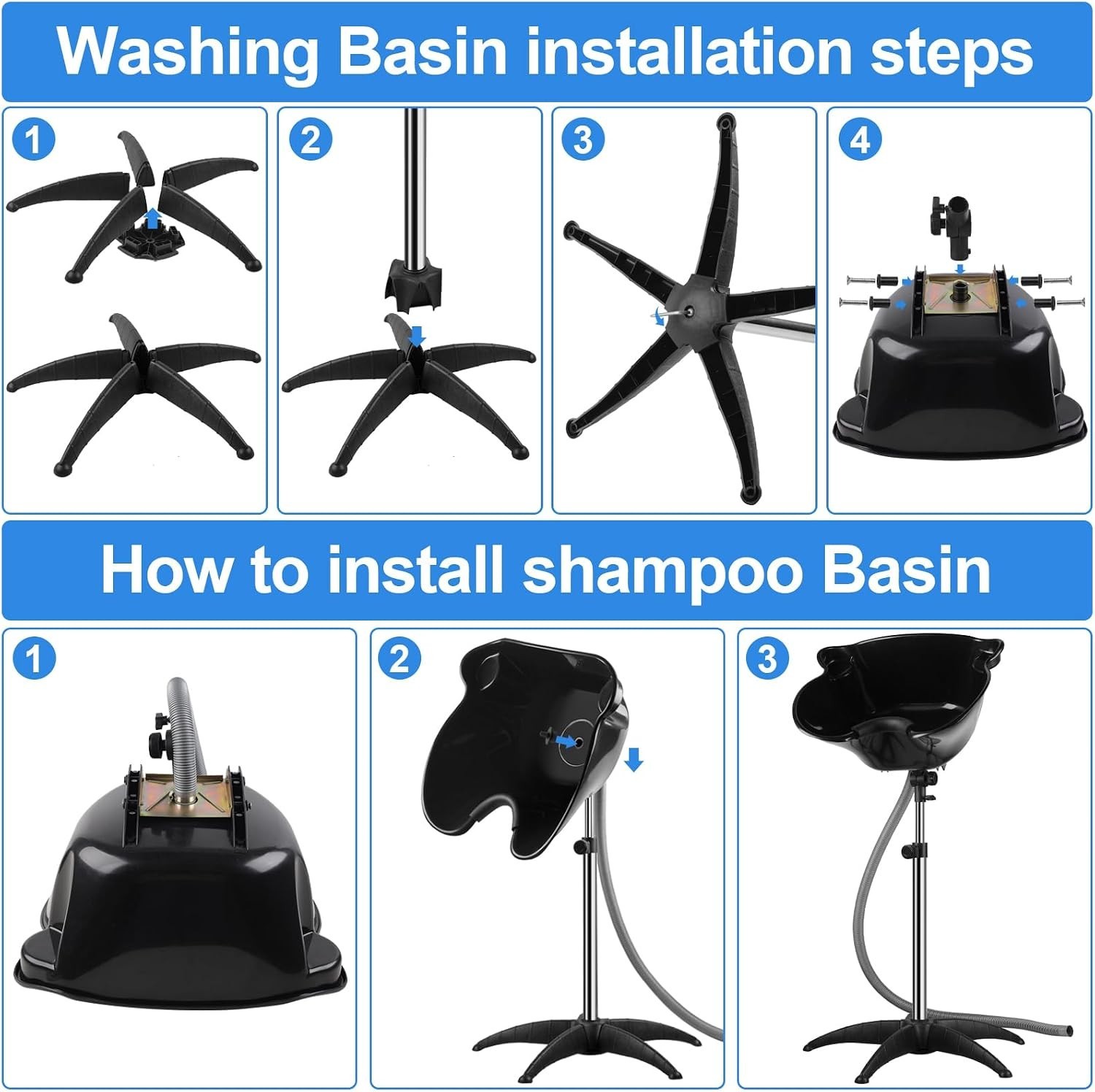 Washing Basin installation steps

1

2

3

4

How to install shampoo Basin

1

2

3