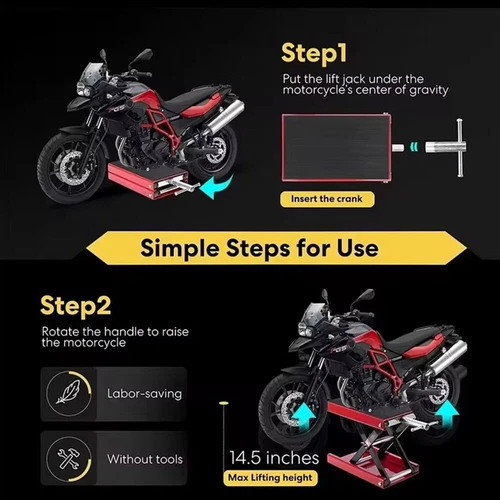 Step1

Put the lift jack under the motorcycle's center of gravity

Insert the crank

Simple Steps for Use

Step2

Rotate the handle to raise the motorcycle

Labor-saving

Without tools

14.5 inches

Max Lifting height