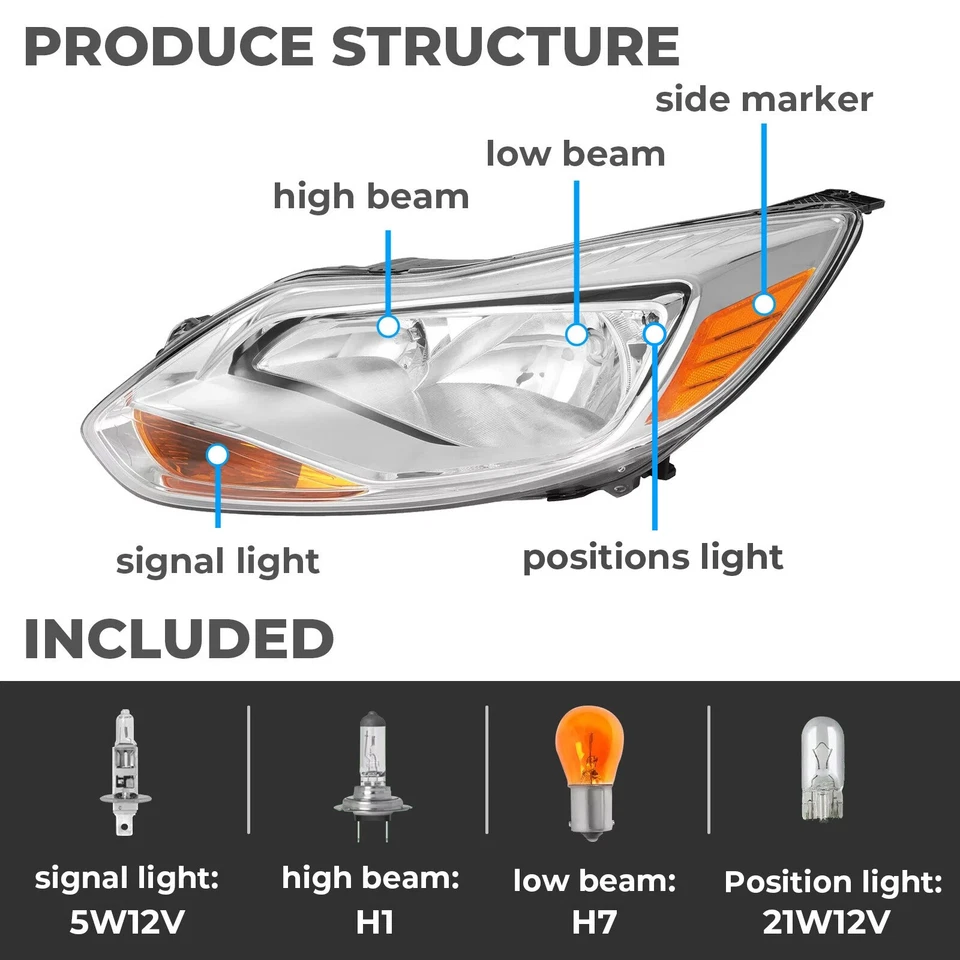 PRODUCE STRUCTURE

side marker

low beam

high beam

signal light

positions light

INCLUDED

signal light:
5W12V

high beam:
H1

low beam:
H7

Position light:
21W12V