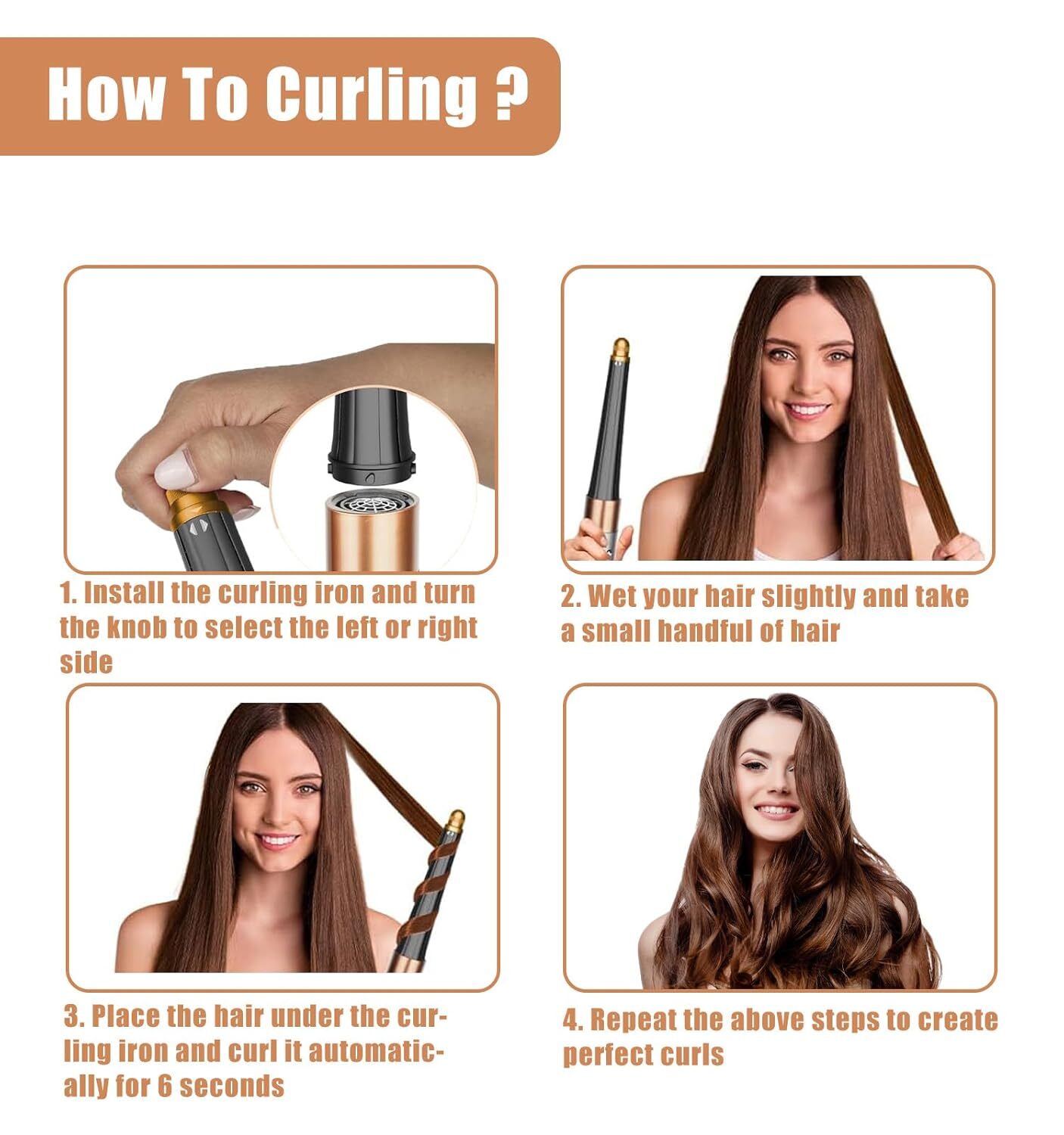 How To Curling ?

1. Install the curling iron and turn the knob to select the left or right side

2. Wet your hair slightly and take a small handful of hair

3. Place the hair under the curling iron and curl it automatically for 6 seconds

4. Repeat the above steps to create perfect curls