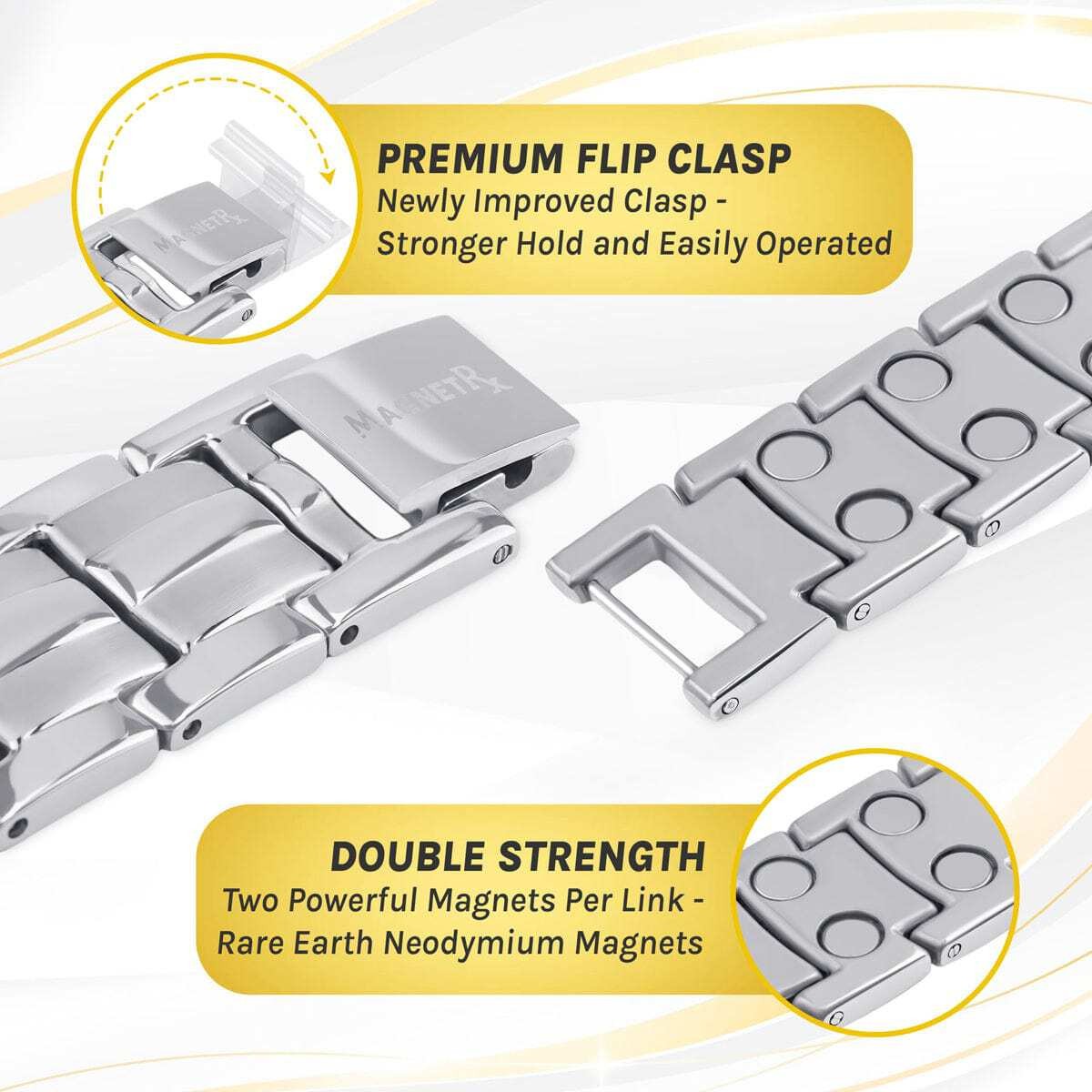 MAGNETRX

PREMIUM FLIP CLASP
Newly Improved Clasp - Stronger Hold and Easily Operated

MAGNETRX

DOUBLE STRENGTH
Two Powerful Magnets Per Link - Rare Earth Neodymium Magnets