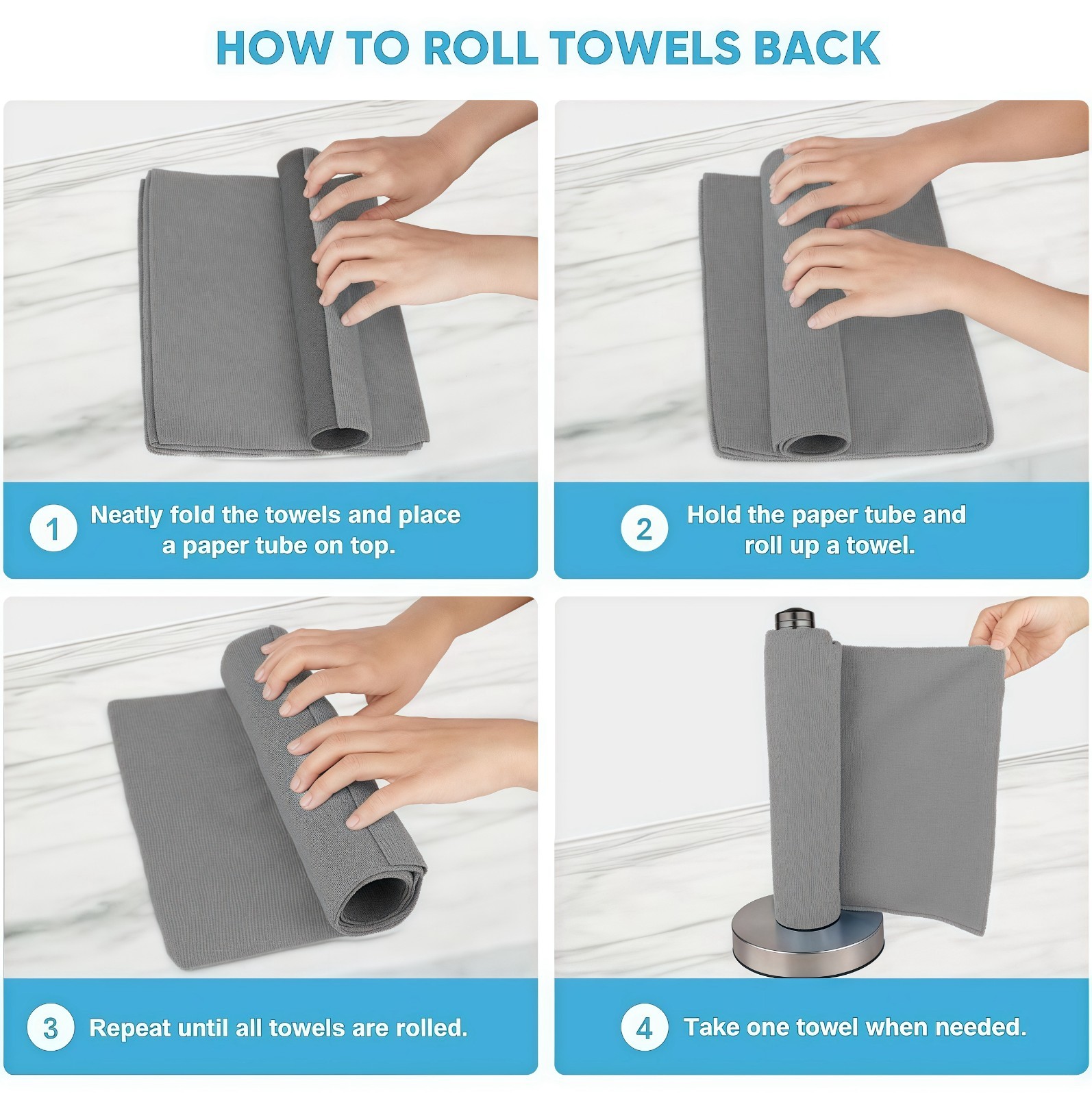 HOW TO ROLL TOWELS BACK

1 Neatly fold the towels and place a paper tube on top.

2 Hold the paper tube and roll up a towel.

3 Repeat until all towels are rolled.

4 Take one towel when needed.