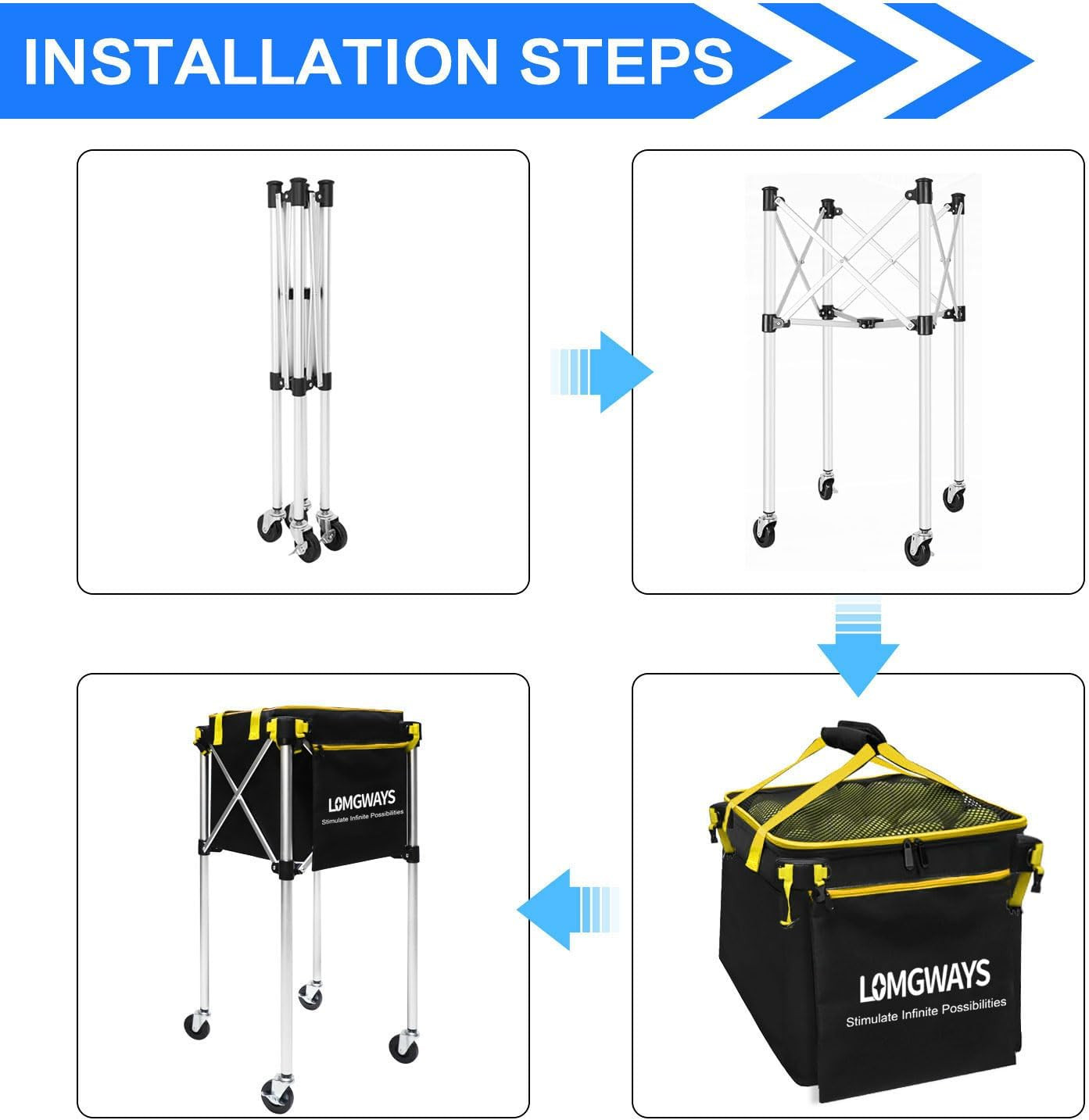 INSTALLATION STEPS

LOMGWAYS
Stimulate Infinite Possibilities

LOMGWAYS
Stimulate Infinite Possibilities