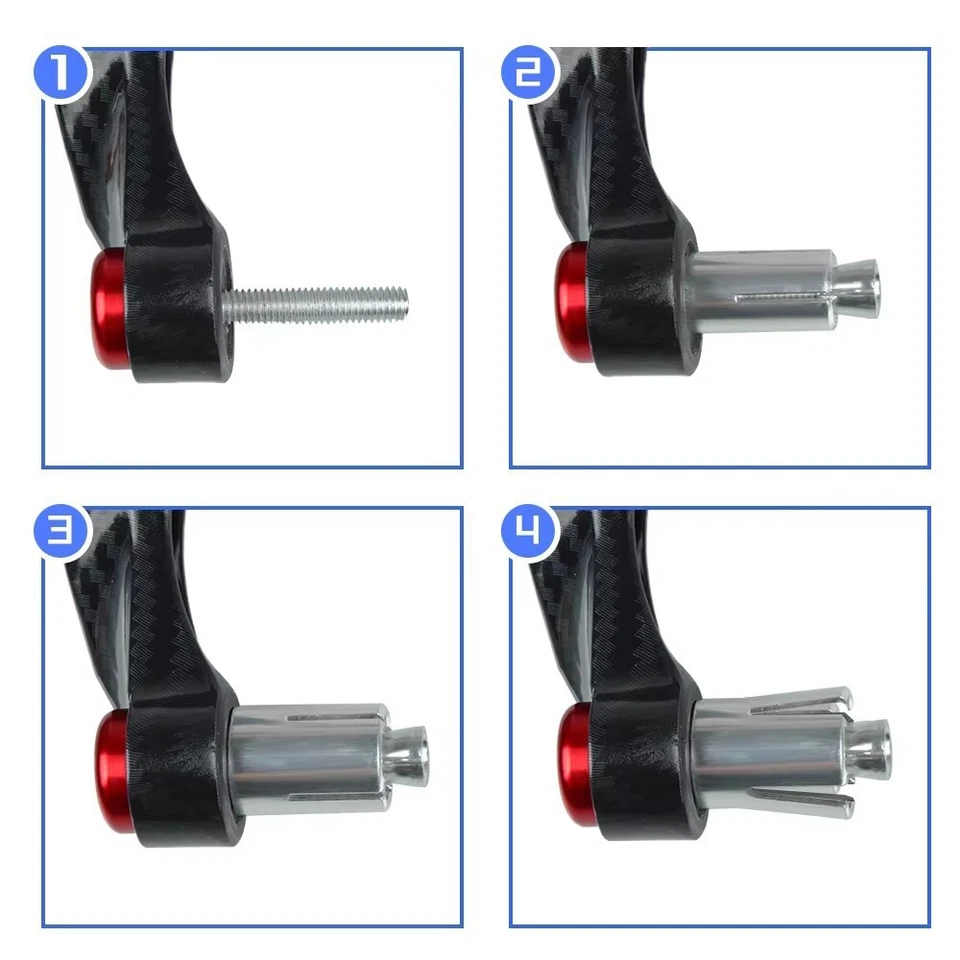 1

2

3

4