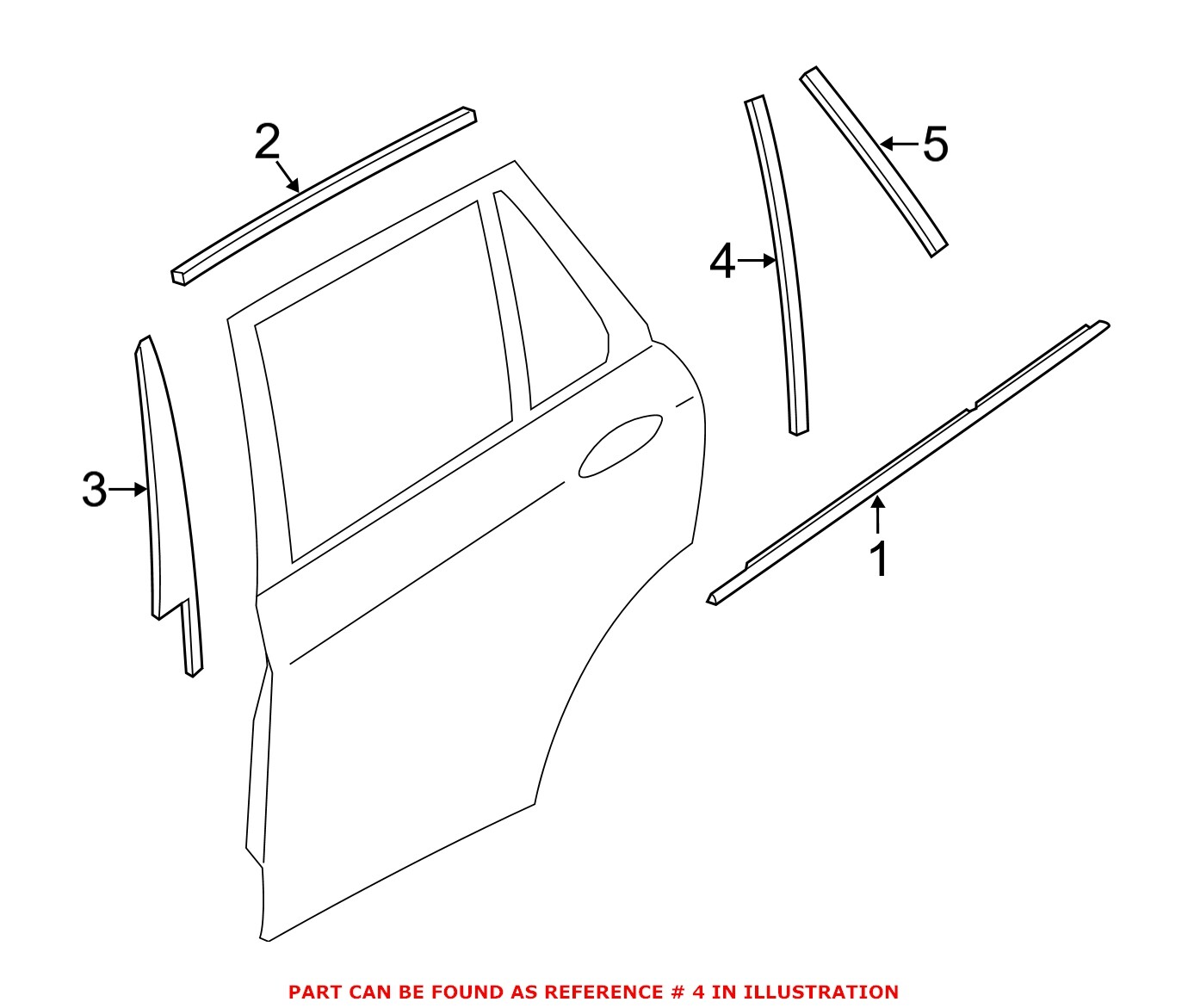 2

5

4

3

1

PART CAN BE FOUND AS REFERENCE # 4 IN ILLUSTRATION