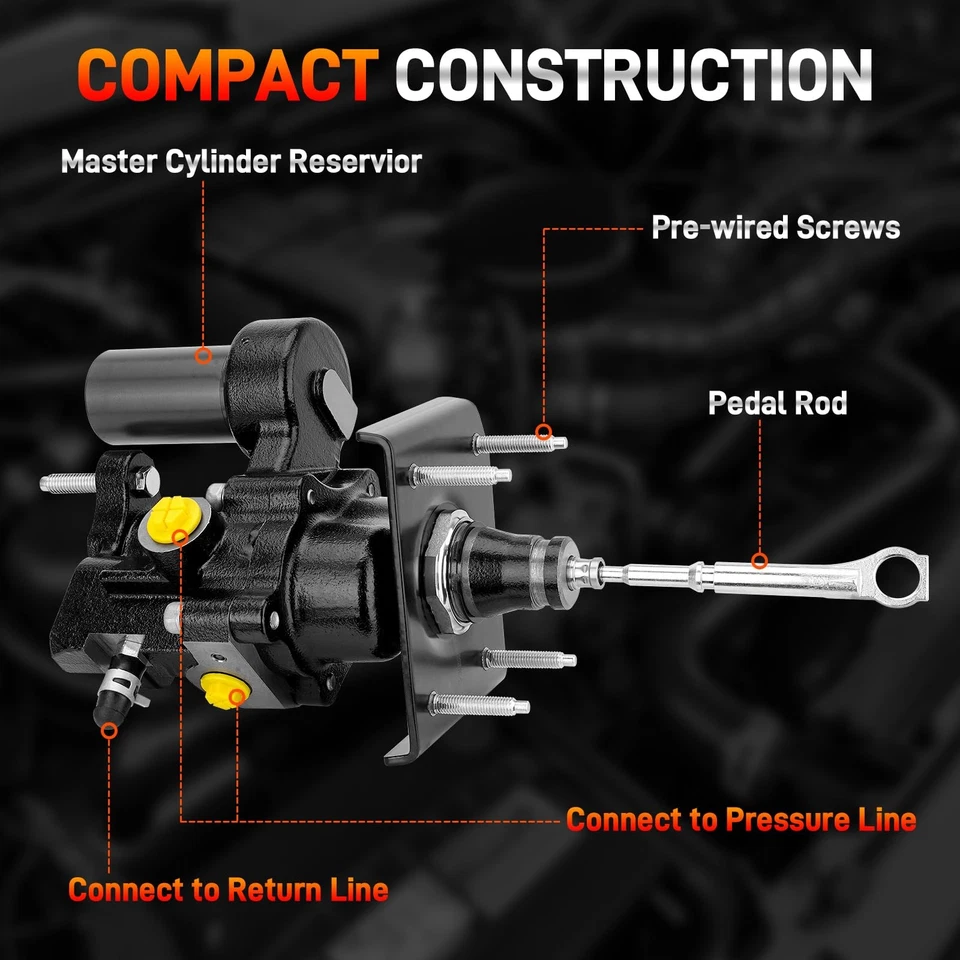 COMPACT CONSTRUCTION

Master Cylinder Reservior

Pre-wired Screws

Pedal Rod

Connect to Pressure Line

Connect to Return Line