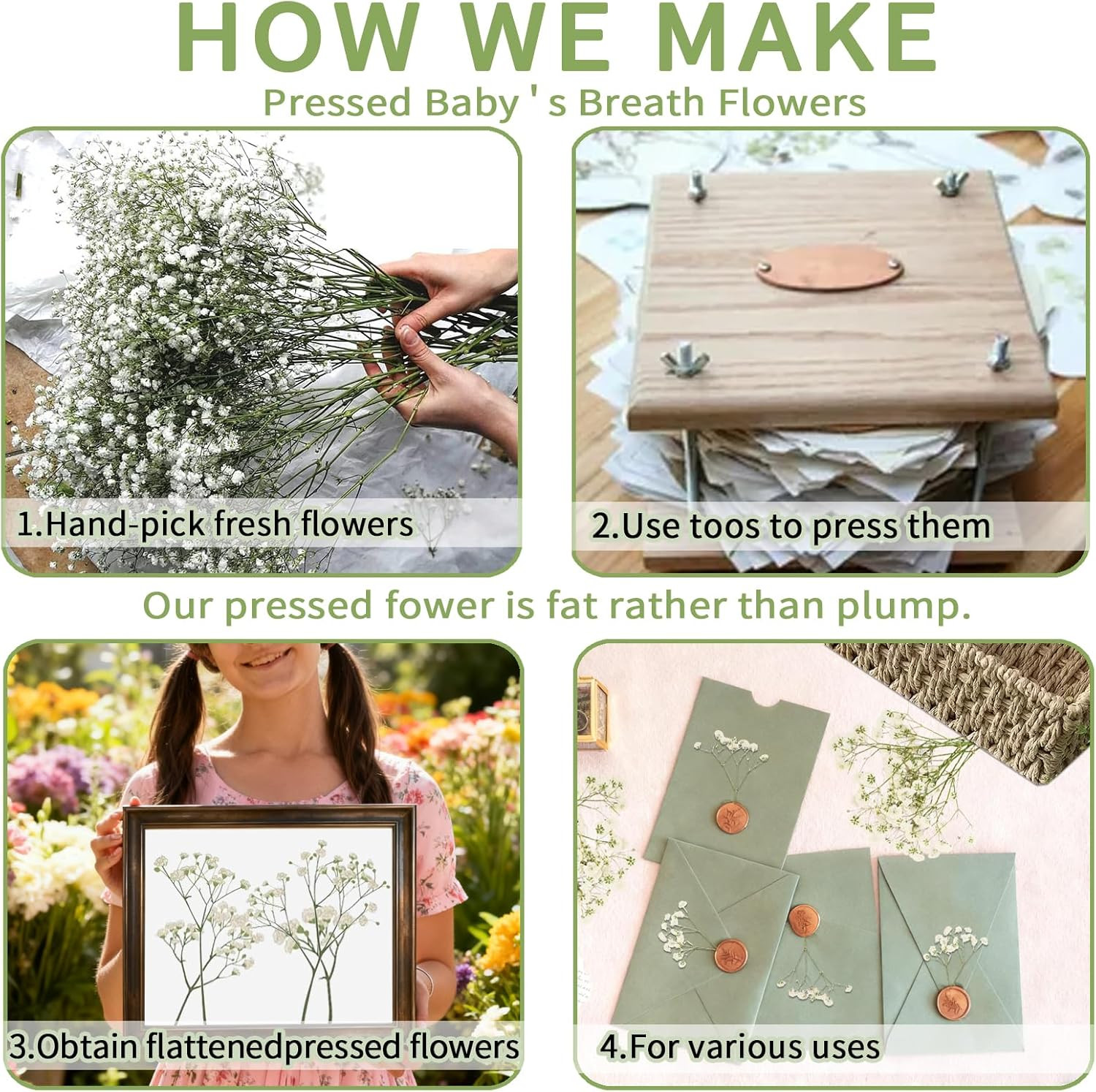 HOW WE MAKE

Pressed Baby ' s Breath Flowers

1.Hand-pick fresh flowers

2.Use toos to press them

Our pressed fower is fat rather than plump.

3.Obtain flattenedpressed flowers

4.For various uses