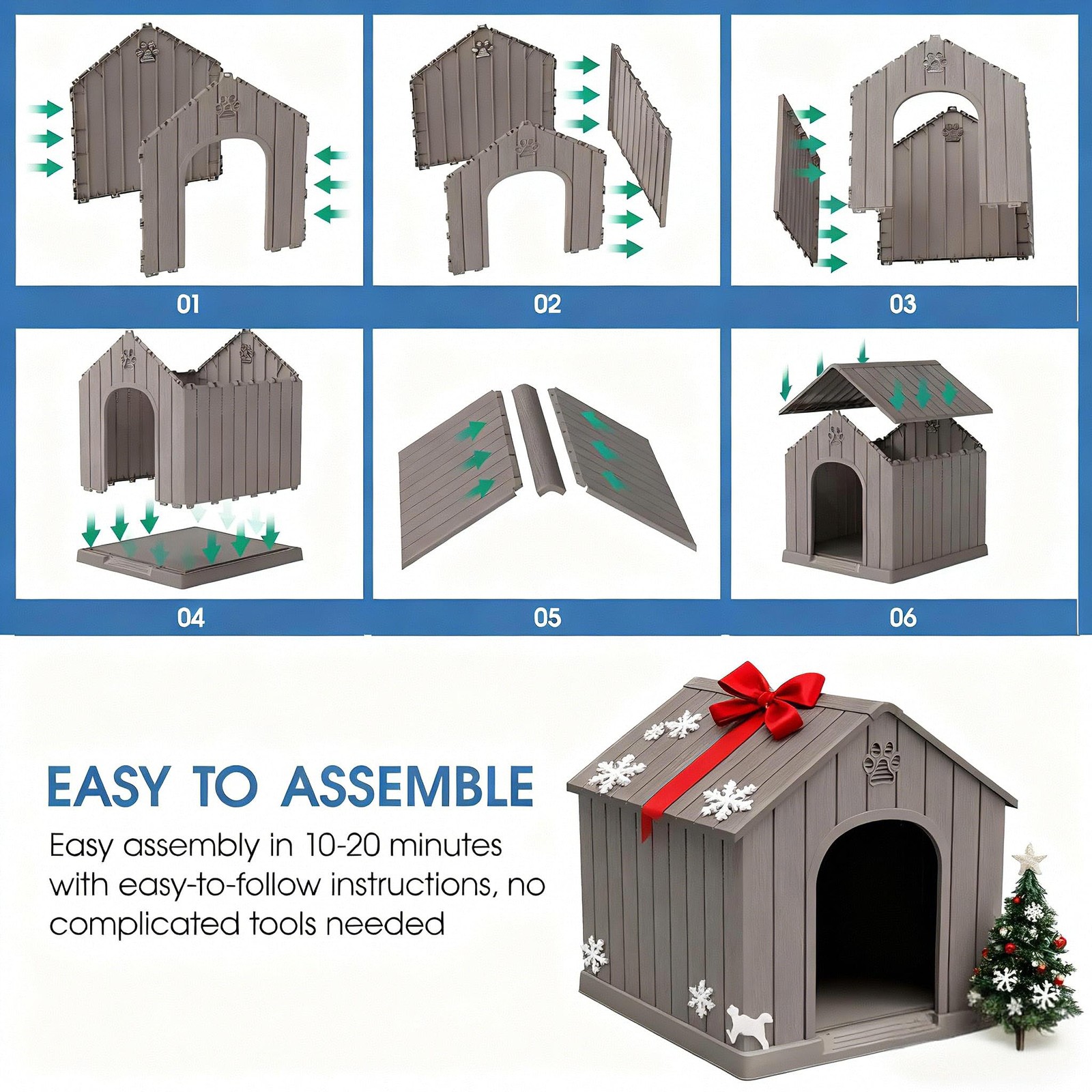 01

02

03

04

05

06

EASY TO ASSEMBLE

Easy assembly in 10-20 minutes with easy-to-follow instructions, no complicated tools needed