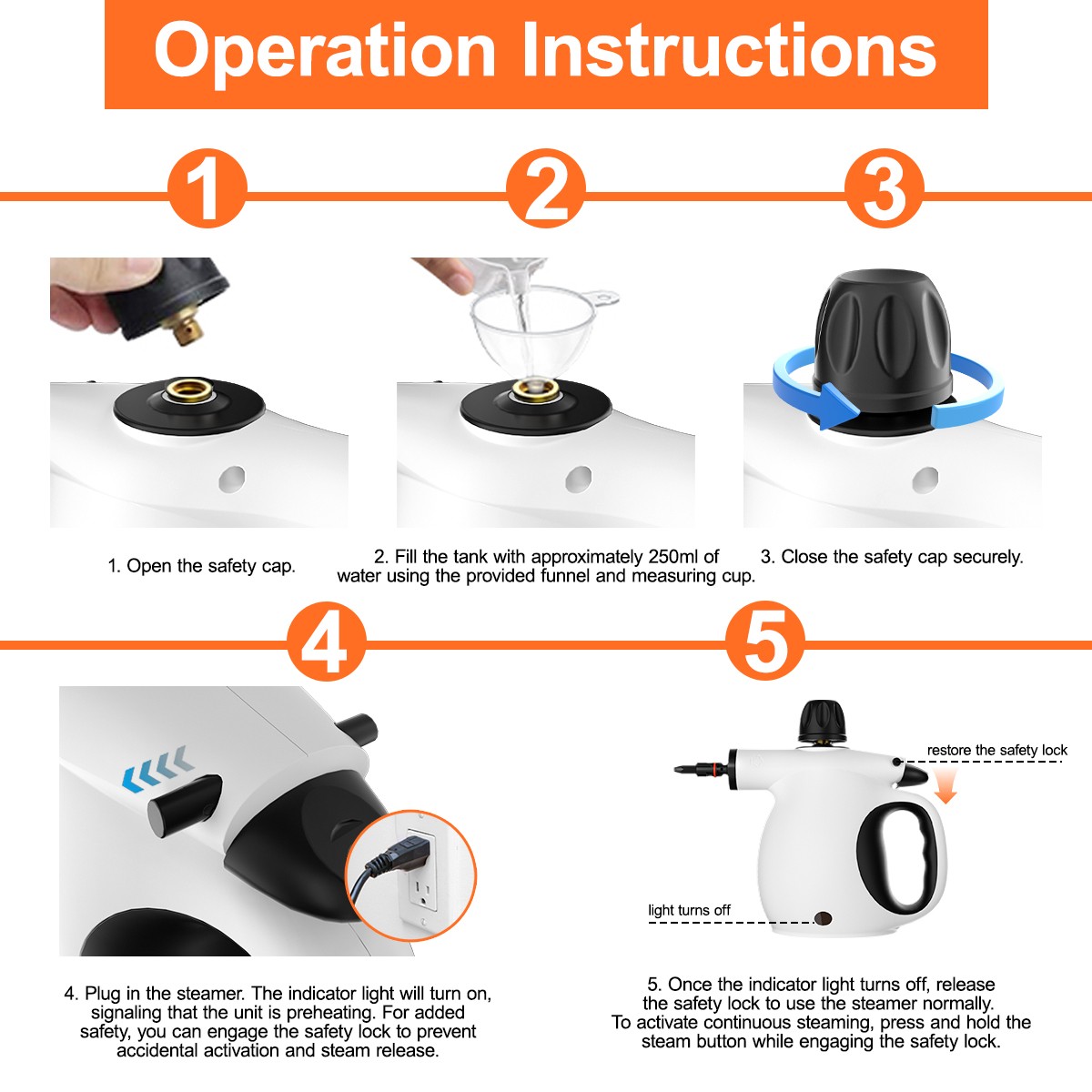 Operation Instructions

1

2

3

1. Open the safety cap.

2. Fill the tank with approximately 250ml of water using the provided funnel and measuring cup.

3. Close the safety cap securely.

4

5

restore the safety lock

light turns off

4. Plug in the steamer. The indicator light will turn on, signaling that the unit is preheating. For added safety, you can engage the safety lock to prevent accidental activation and steam release.

5. Once the indicator light turns off, release the safety lock to use the steamer normally. To activate continuous steaming, press and hold the steam button while engaging the safety lock.