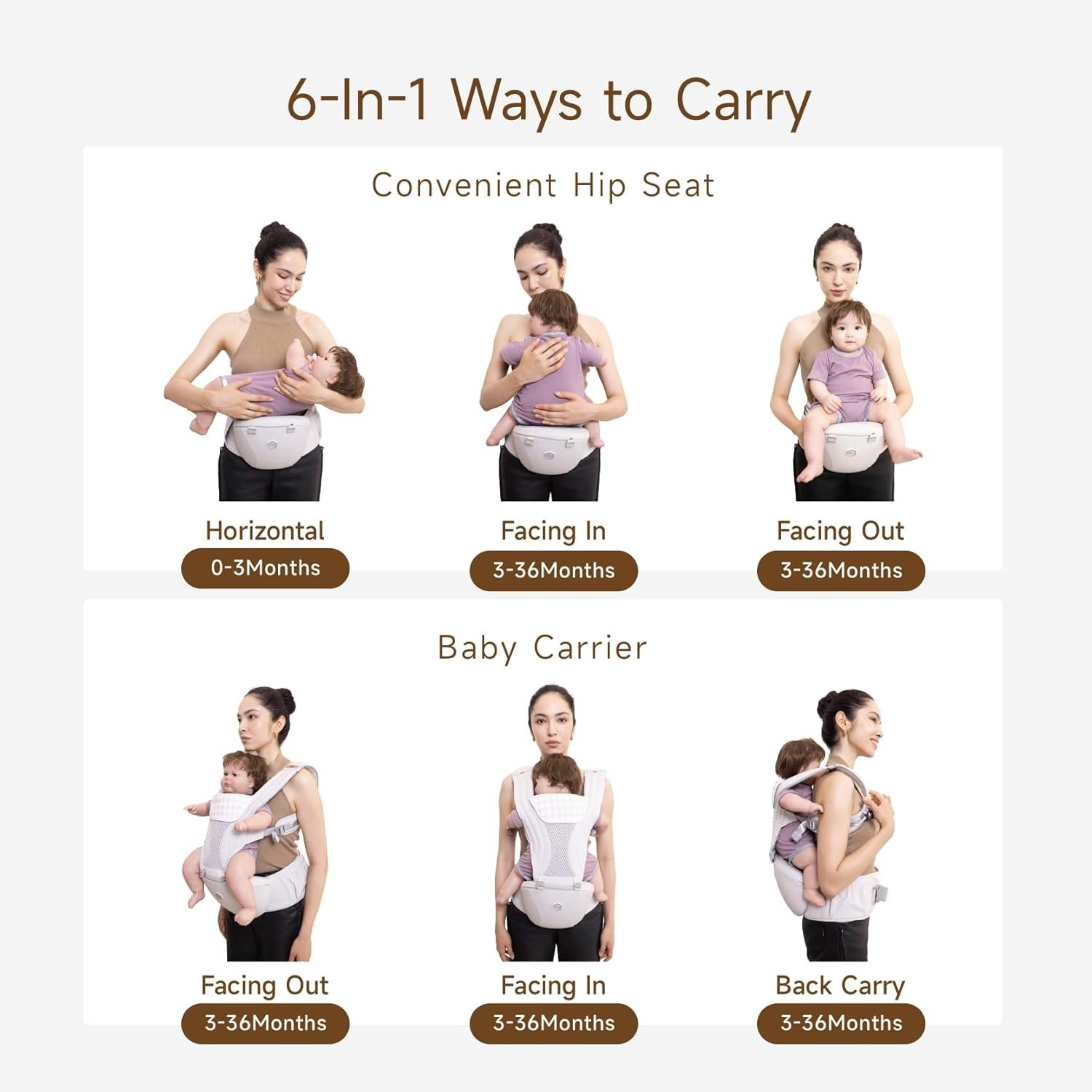 6-In-1 Ways to Carry

Convenient Hip Seat

Horizontal
0-3Months

Facing In
3-36Months

Facing Out
3-36Months

Baby Carrier

Facing Out
3-36Months

Facing In
3-36Months

Back Carry
3-36Months