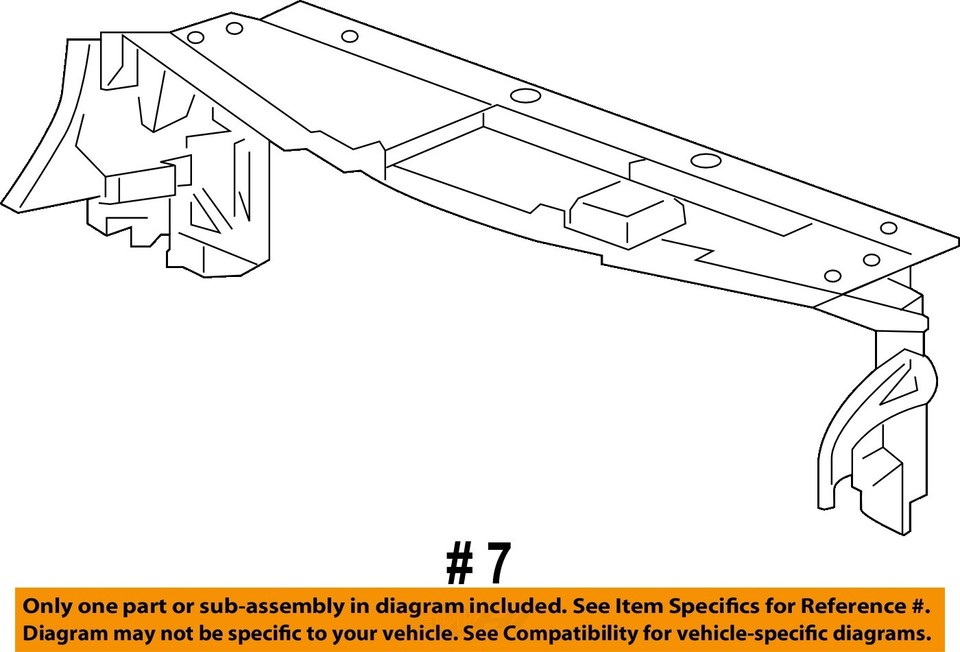 # 7

Only one part or sub-assembly in diagram included. See Item Specifics for Reference #. Diagram may not be specific to your vehicle. See Compatibility for vehicle-specific diagrams.