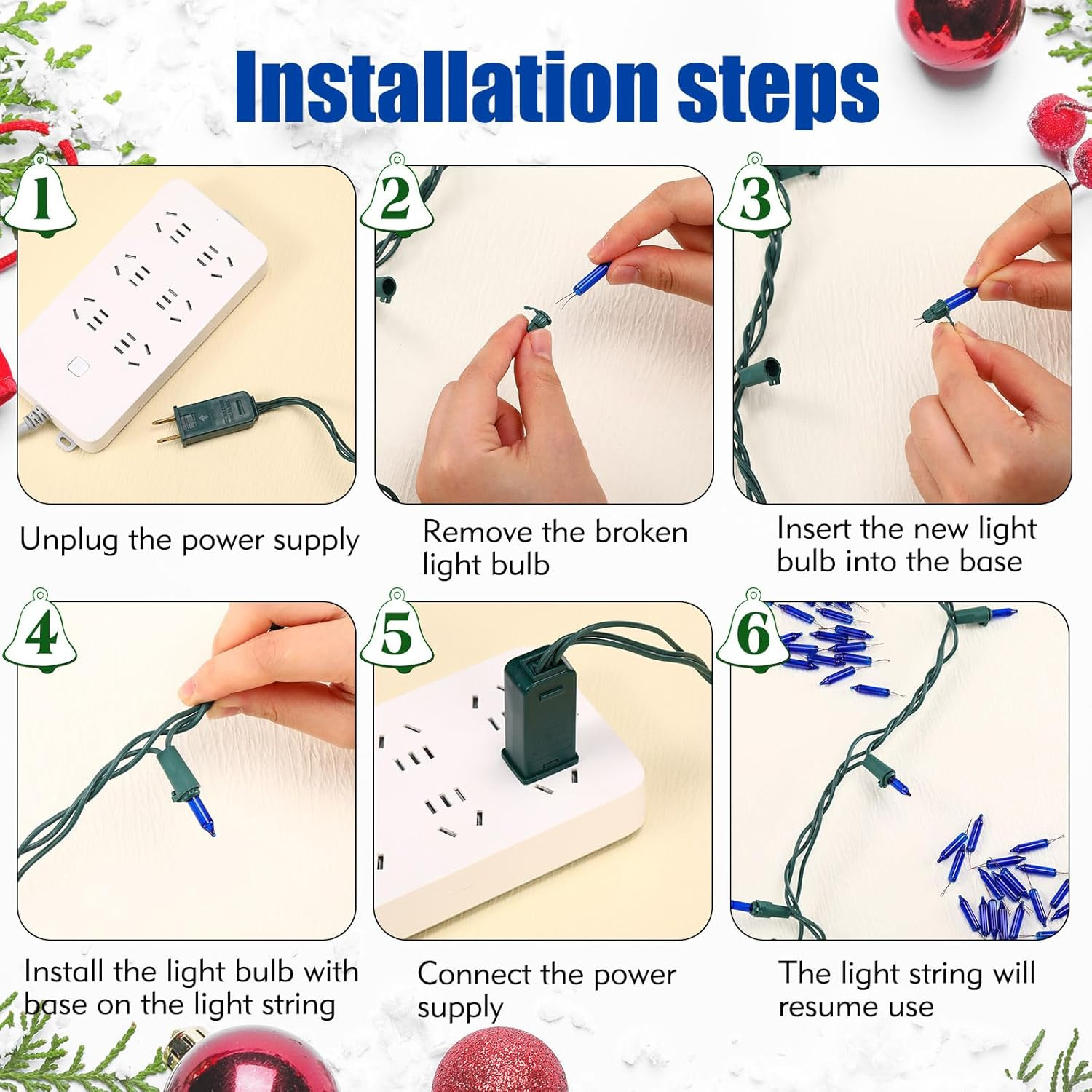 Installation steps

1

Unplug the power supply

2

Remove the broken light bulb

3

Insert the new light bulb into the base

4

Install the light bulb with base on the light string

5

Connect the power supply

6

The light string will resume use