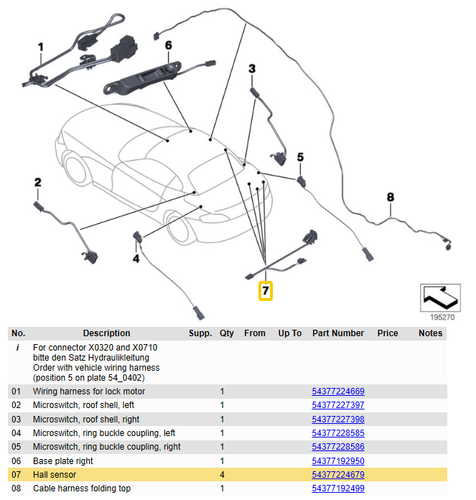 1
6
3
5
2
8
4
7
195270

| No. | Description | Supp. | Qty | From | Up To | Part Number | Price | Notes |
|---|---|---|---|---|---|---|---|---|
| i | For connector X0320 and X0710 bitte den Satz Hydraulikleitung Order with vehicle wiring harness (position 5 on plate 54_0402) | | | | | | | |
| 01 | Wiring harness for lock motor | | 1 | | | 54377224669 | | |
| 02 | Microswitch, roof shell, left | | 1 | | | 54377227397 | | |
| 03 | Microswitch, roof shell, right | | 1 | | | 54377227398 | | |
| 04 | Microswitch, ring buckle coupling, left | | 1 | | | 54377228585 | | |
| 05 | Microswitch, ring buckle coupling, right | | 1 | | | 54377228586 | | |
| 06 | Base plate right | | 1 | | | 54377192950 | | |
| 07 | Hall sensor | | 4 | | | 54377224679 | | |
| 08 | Cable harness folding top | | 1 | | | 54377192499 | | |