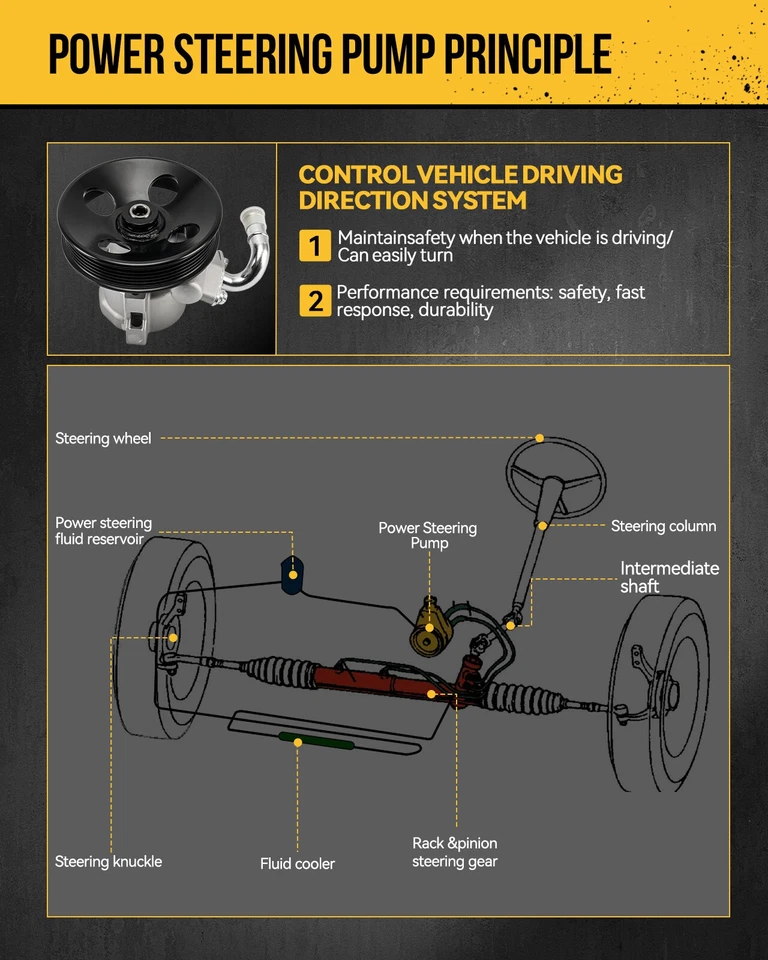 POWER STEERING PUMP PRINCIPLE

CONTROL VEHICLE DRIVING DIRECTION SYSTEM

1 Maintainsafety when the vehicle is driving/ Can easily turn

2 Performance requirements: safety, fast response, durability

Steering wheel

Power steering fluid reservoir

Power Steering Pump

Steering column

Intermediate shaft

Steering knuckle

Fluid cooler

Rack &pinion steering gear